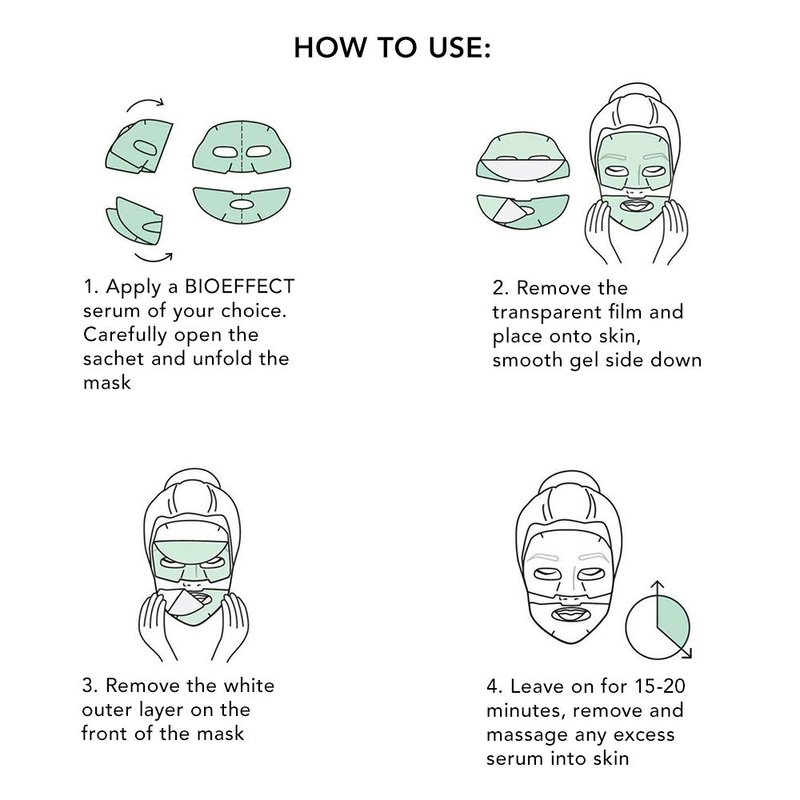 HOW TO USE:

1. Apply a BIOEFFECT serum of your choice. Carefully open the sachet and unfold the mask

2. Remove the transparent film and place onto skin, smooth gel side down

3. Remove the white outer layer on the front of the mask

4. Leave on for 15-20 minutes, remove and massage any excess serum into skin