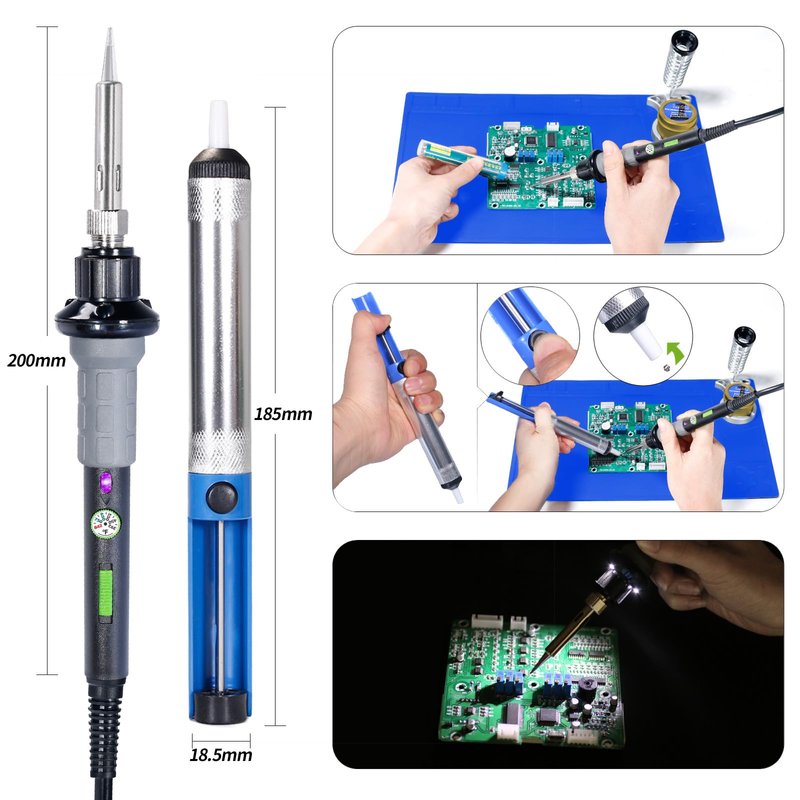 200mm

185mm

18.5mm