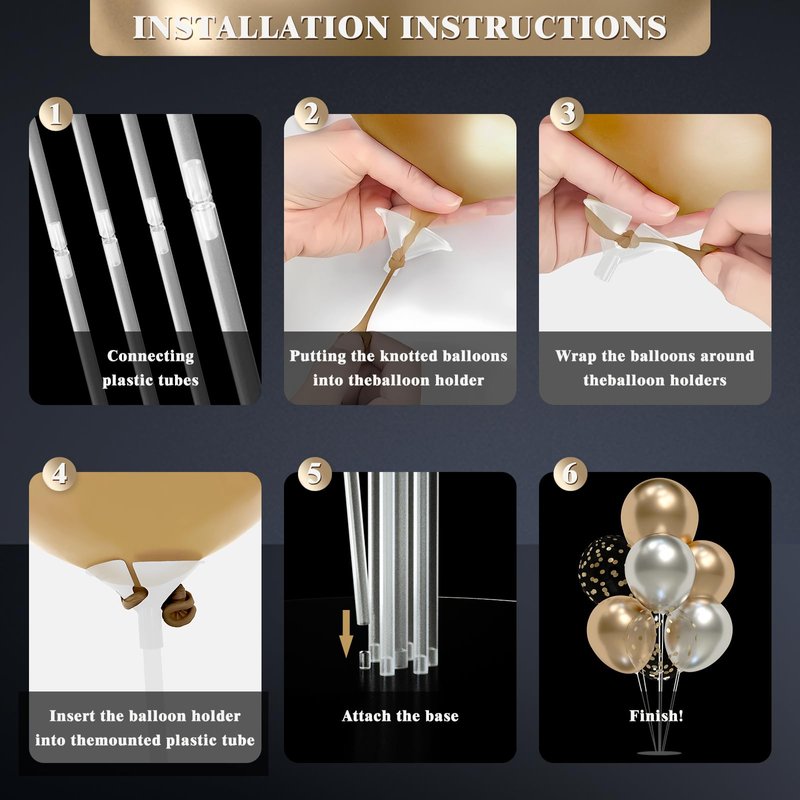 INSTALLATION INSTRUCTIONS

1
Connecting plastic tubes

2
Putting the knotted balloons into theballoon holder

3
Wrap the balloons around theballoon holders

4
Insert the balloon holder into themounted plastic tube

5
Attach the base

6
Finish!