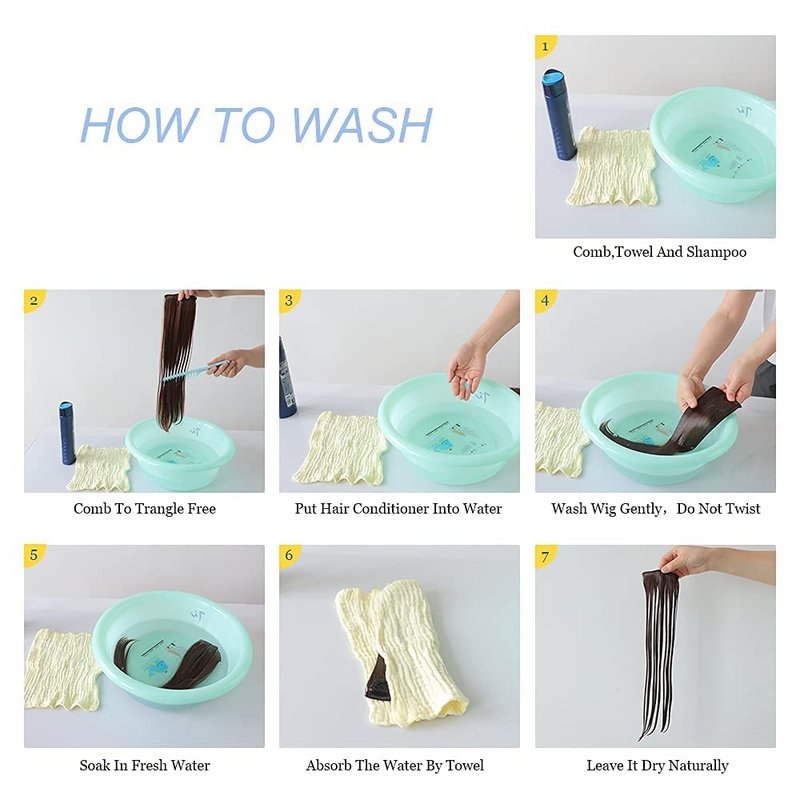 HOW TO WASH

1

Comb,Towel And Shampoo

2

Comb To Trangle Free

3

Put Hair Conditioner Into Water

4

Wash Wig Gently, Do Not Twist

5

Soak In Fresh Water

6

Absorb The Water By Towel

7

Leave It Dry Naturally