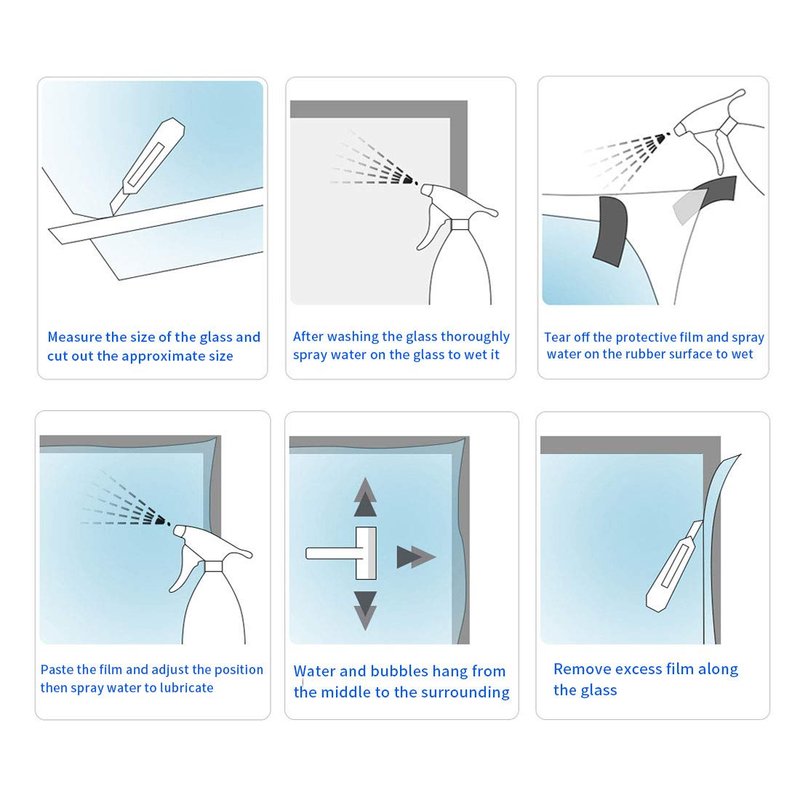 Measure the size of the glass and cut out the approximate size

After washing the glass thoroughly spray water on the glass to wet it

Tear off the protective film and spray water on the rubber surface to wet

Paste the film and adjust the position then spray water to lubricate

Water and bubbles hang from the middle to the surrounding

Remove excess film along the glass