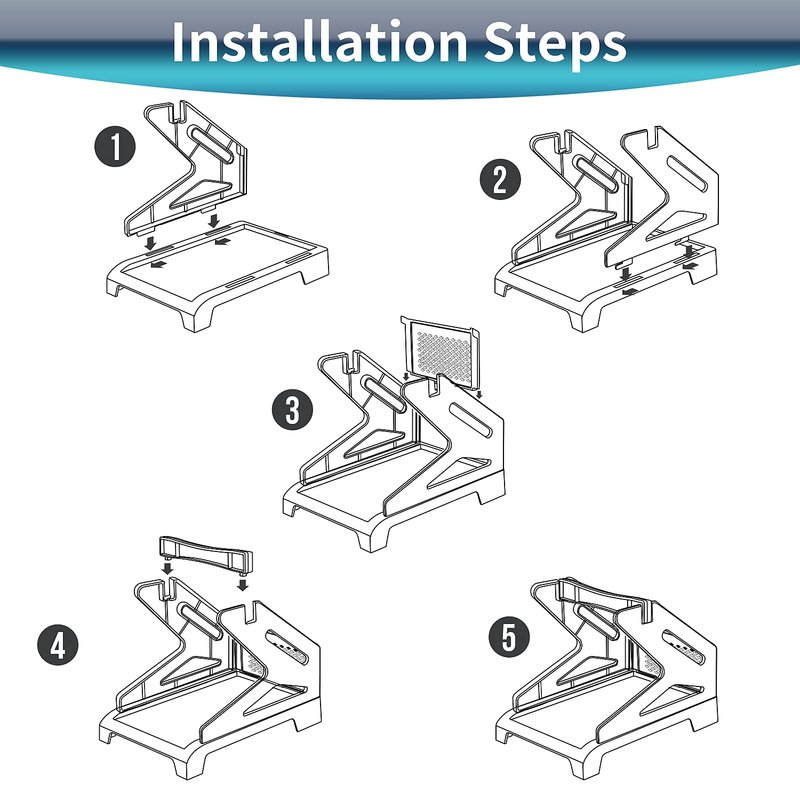 Installation Steps

1

2

3

4

5