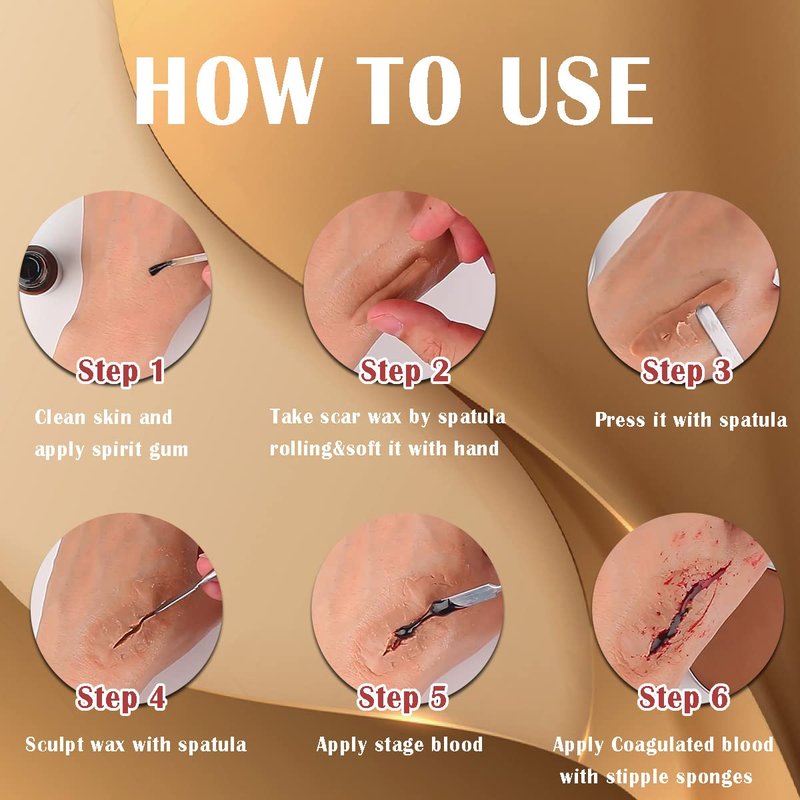 HOW TO USE

Step 1
Clean skin and apply spirit gum

Step 2
Take scar wax by spatula rolling&soft it with hand

Step 3
Press it with spatula

Step 4
Sculpt wax with spatula

Step 5
Apply stage blood

Step 6
Apply Coagulated blood with stipple sponges