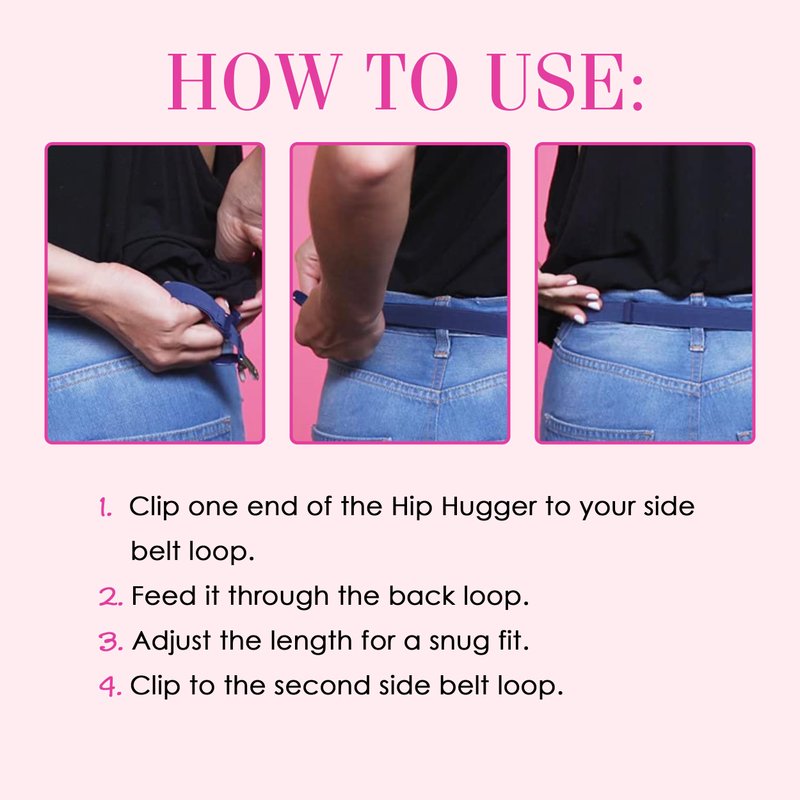 HOW TO USE:

1. Clip one end of the Hip Hugger to your side belt loop.
2. Feed it through the back loop.
3. Adjust the length for a snug fit.
4. Clip to the second side belt loop.