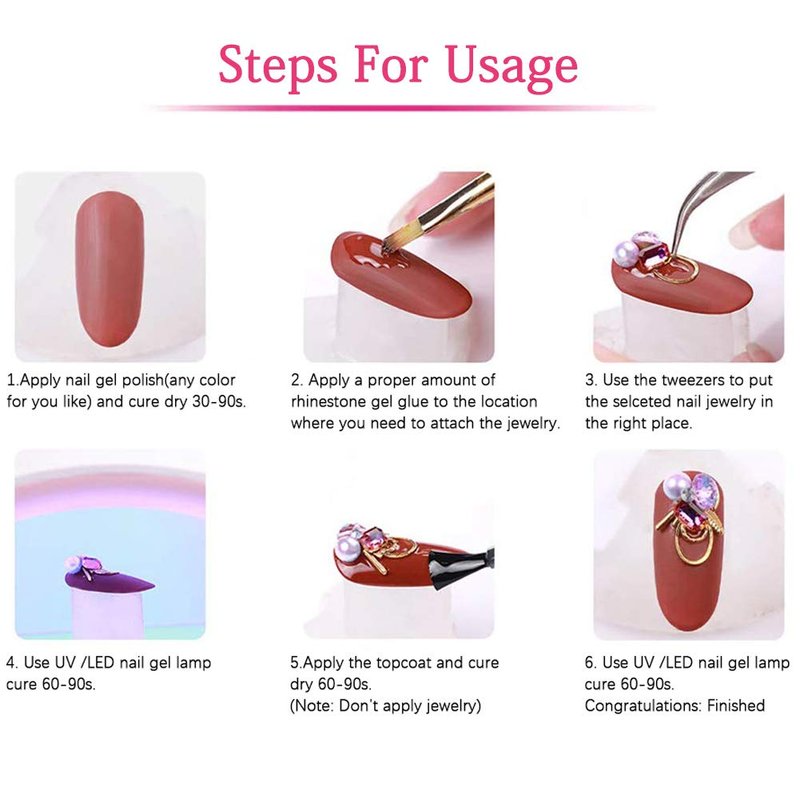 Steps For Usage

1.Apply nail gel polish(any color for you like) and cure dry 30-90s.

2. Apply a proper amount of rhinestone gel glue to the location where you need to attach the jewelry.

3. Use the tweezers to put the selceted nail jewelry in the right place.

4. Use UV /LED nail gel lamp cure 60-90s.

5.Apply the topcoat and cure dry 60-90s. (Note: Don't apply jewelry)

6. Use UV /LED nail gel lamp cure 60-90s. Congratulations: Finished