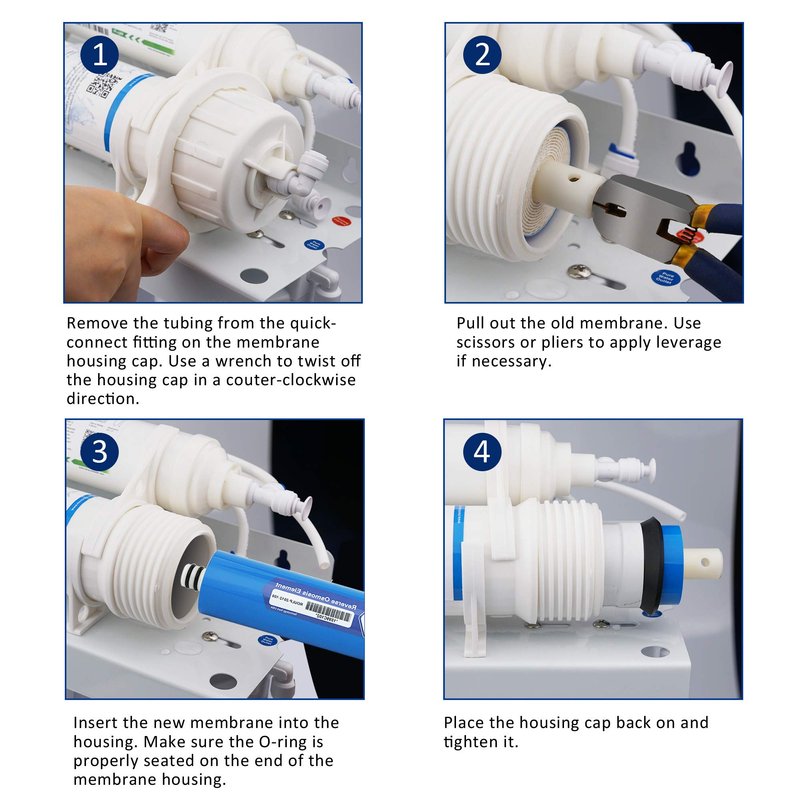 1

Remove the tubing from the quick-connect fitting on the membrane housing cap. Use a wrench to twist off the housing cap in a couter-clockwise direction.

2

Pull out the old membrane. Use scissors or pliers to apply leverage if necessary.

3

Reverse Osmosis Element

Insert the new membrane into the housing. Make sure the O-ring is properly seated on the end of the membrane housing.

4

Place the housing cap back on and tighten it.