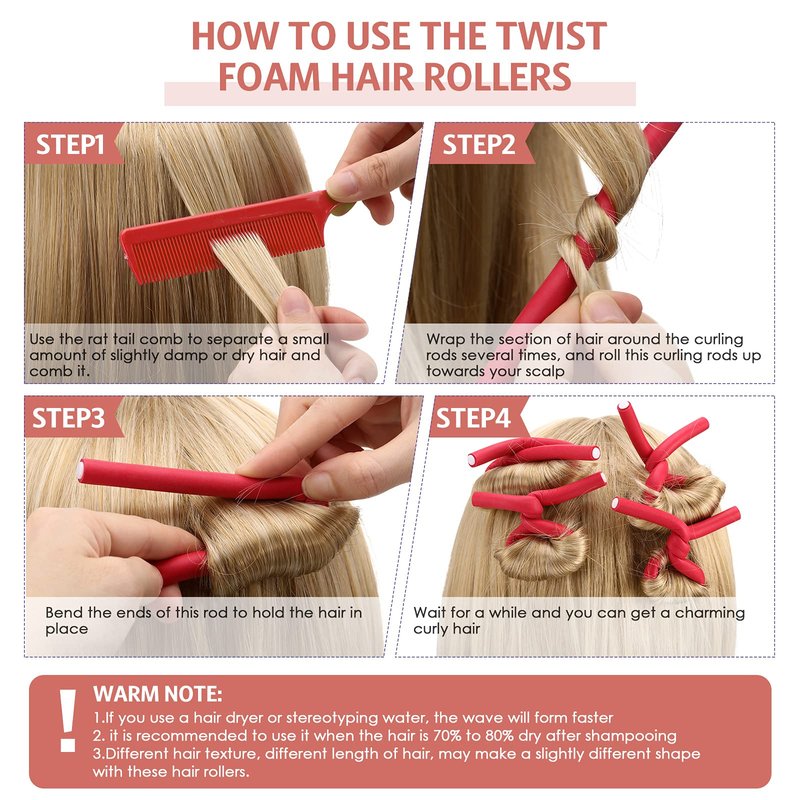 HOW TO USE THE TWIST FOAM HAIR ROLLERS

STEP1

Use the rat tail comb to separate a small amount of slightly damp or dry hair and comb it.

STEP2

Wrap the section of hair around the curling rods several times, and roll this curling rods up towards your scalp

STEP3

Bend the ends of this rod to hold the hair in place

STEP4

Wait for a while and you can get a charming curly hair

!

WARM NOTE:

1.If you use a hair dryer or stereotyping water, the wave will form faster
2. it is recommended to use it when the hair is 70% to 80% dry after shampooing
3.Different hair texture, different length of hair, may make a slightly different shape with these hair rollers.