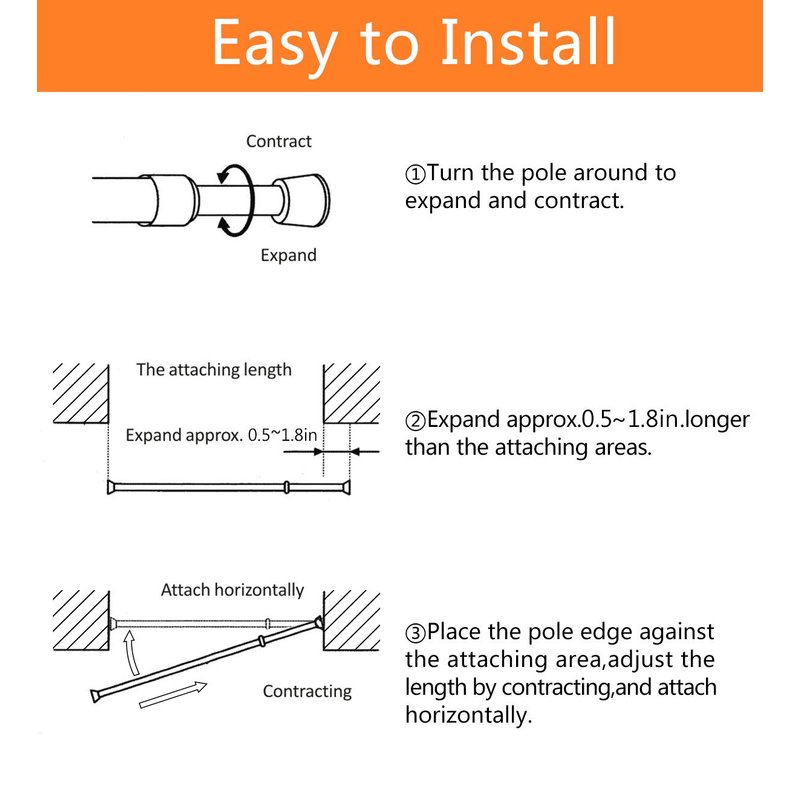 Easy to Install

Contract

Expand

①Turn the pole around to expand and contract.

The attaching length

Expand approx. 0.5~1.8in

②Expand approx.0.5~1.8in.longer than the attaching areas.

Attach horizontally

Contracting

③Place the pole edge against the attaching area,adjust the length by contracting,and attach horizontally.