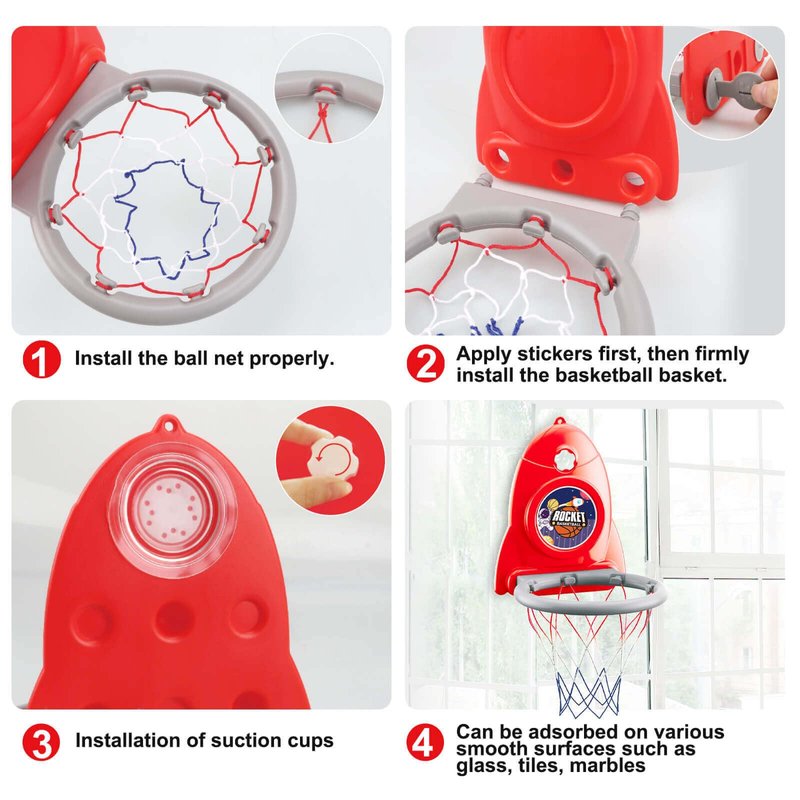 1 Install the ball net properly.

2 Apply stickers first, then firmly install the basketball basket.

3 Installation of suction cups

ROCKET BASKETBALL

4 Can be adsorbed on various smooth surfaces such as glass, tiles, marbles