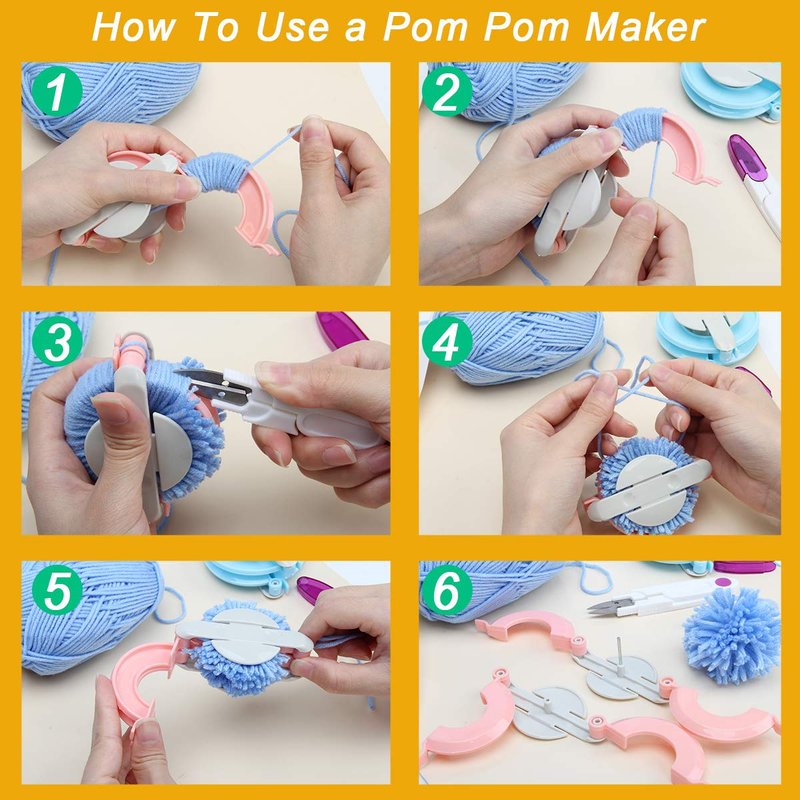 How To Use a Pom Pom Maker

1

2

3

4

5

6