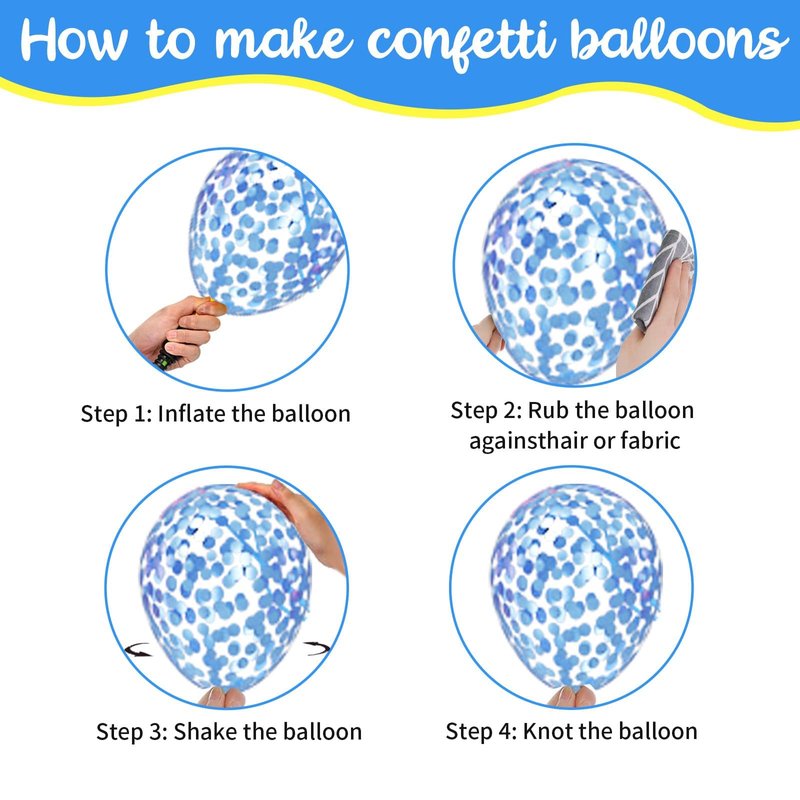 How to make confetti balloons

Step 1: Inflate the balloon

Step 2: Rub the balloon againsthair or fabric

Step 3: Shake the balloon

Step 4: Knot the balloon