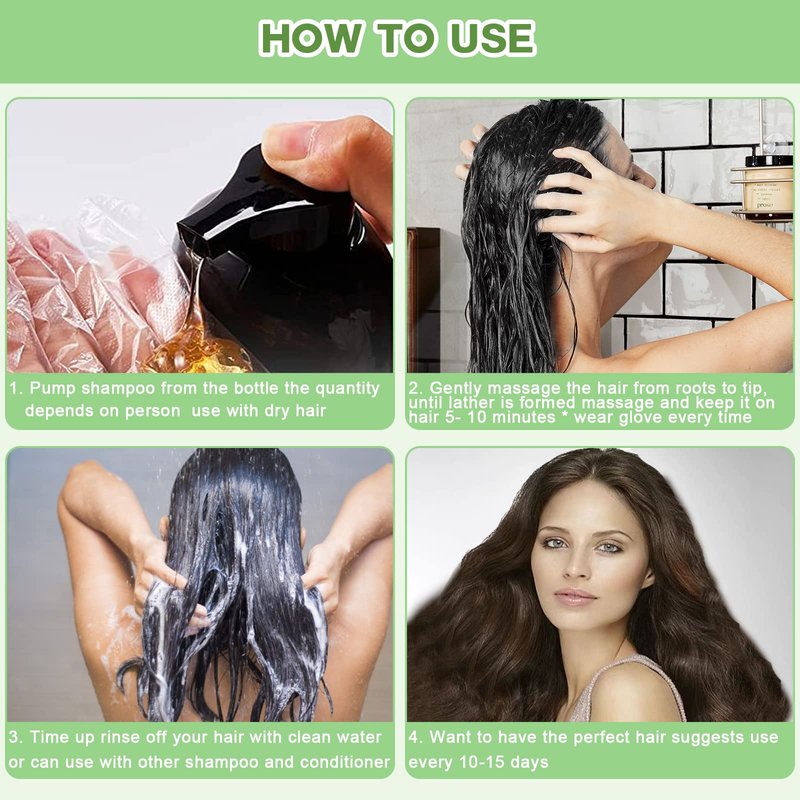 HOW TO USE

1. Pump shampoo from the bottle the quantity depends on person  use with dry hair

2. Gently massage the hair from roots to tip, until lather is formed massage and keep it on hair 5- 10 minutes * wear glove every time

3. Time up rinse off your hair with clean water or can use with other shampoo and conditioner

4. Want to have the perfect hair suggests use every 10-15 days