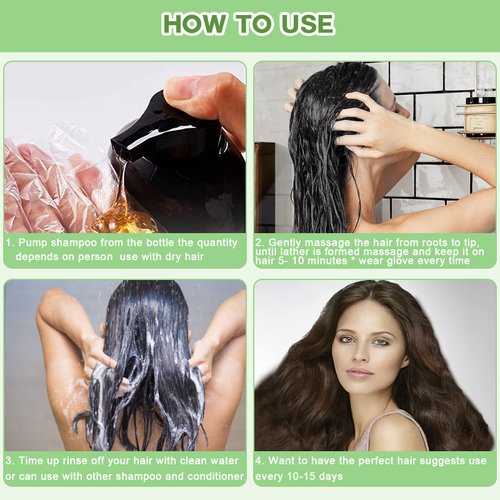 HOW TO USE

1. Pump shampoo from the bottle the quantity depends on person use with dry hair

2. Gently massage the hair from roots to tip, until lather is formed massage and keep it on hair 5- 10 minutes * wear glove every time

3. Time up rinse off your hair with clean water or can use with other shampoo and conditioner

4. Want to have the perfect hair suggests use every 10-15 days