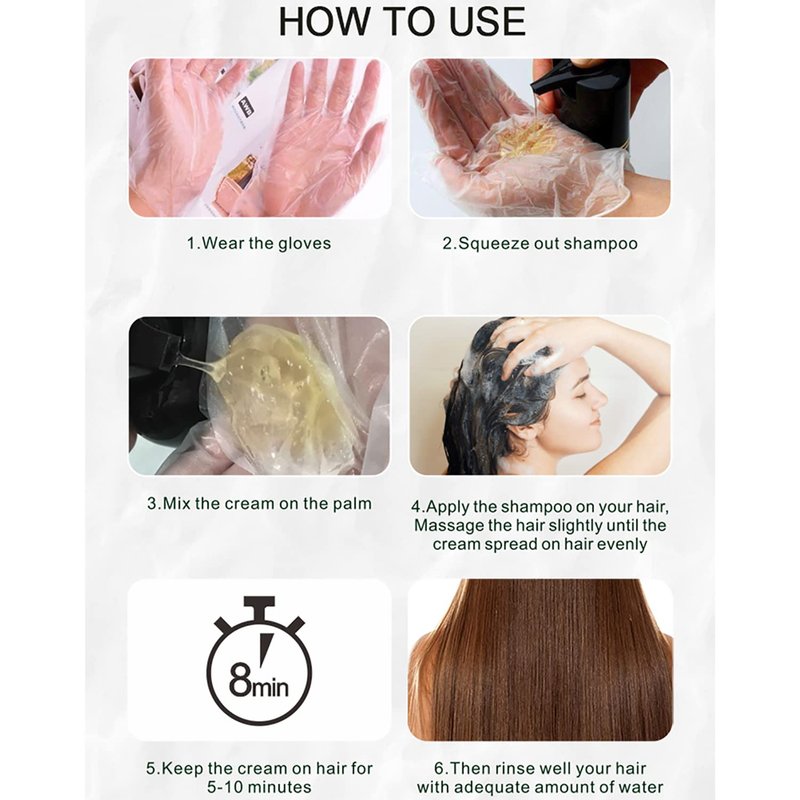 HOW TO USE

1.Wear the gloves

2.Squeeze out shampoo

3.Mix the cream on the palm

4.Apply the shampoo on your hair, Massage the hair slightly until the cream spread on hair evenly

8min

5.Keep the cream on hair for 5-10 minutes

6.Then rinse well your hair with adequate amount of water