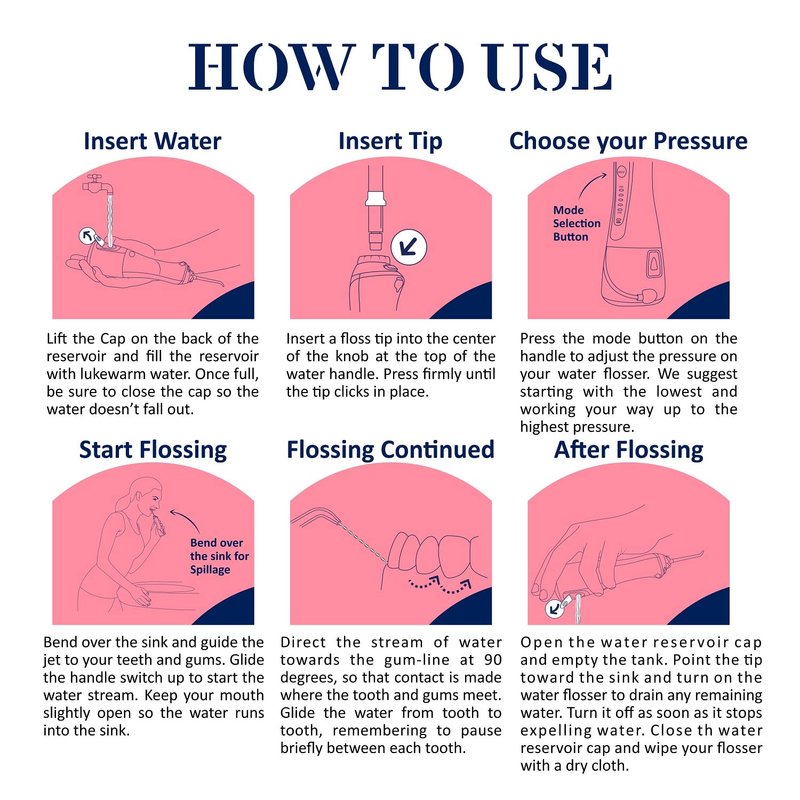 HOW TO USE

Insert Water

Lift the Cap on the back of the reservoir and fill the reservoir with lukewarm water. Once full, be sure to close the cap so the water doesn't fall out.

Insert Tip

Insert a floss tip into the center of the knob at the top of the water handle. Press firmly until the tip clicks in place.

Choose your Pressure

Mode Selection Button

Press the mode button on the handle to adjust the pressure on your water flosser. We suggest starting with the lowest and working your way up to the highest pressure.

Start Flossing

Bend over the sink for Spillage

Bend over the sink and guide the jet to your teeth and gums. Glide the handle switch up to start the water stream. Keep your mouth slightly open so the water runs into the sink.

Flossing Continued

Direct the stream of water towards the gum-line at 90 degrees, so that contact is made where the tooth and gums meet. Glide the water from tooth to tooth, remembering to pause briefly between each tooth.

After Flossing

Open the water reservoir cap and empty the tank. Point the tip toward the sink and turn on the water flosser to drain any remaining water. Turn it off as soon as it stops expelling water. Close th water reservoir cap and wipe your flosser with a dry cloth.