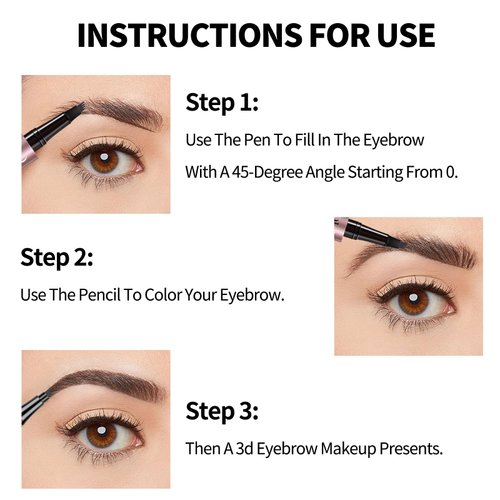 INSTRUCTIONS FOR USE

Step 1:

Use The Pen To Fill In The Eyebrow With A 45-Degree Angle Starting From 0.

Step 2:

Use The Pencil To Color Your Eyebrow.

Step 3:

Then A 3d Eyebrow Makeup Presents.