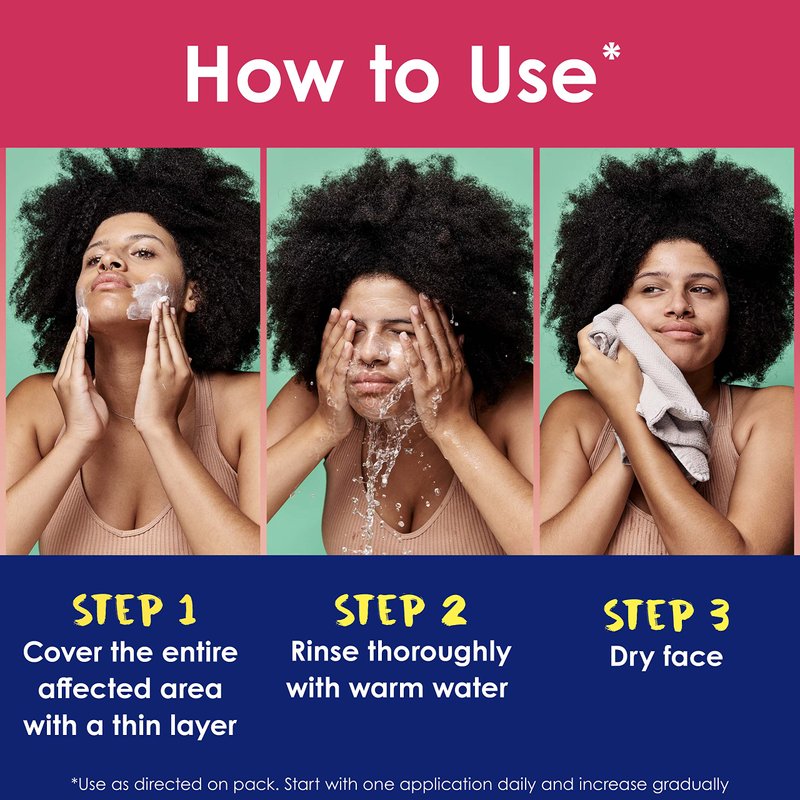 How to Use*

STEP 1
Cover the entire affected area with a thin layer

STEP 2
Rinse thoroughly with warm water

STEP 3
Dry face

*Use as directed on pack. Start with one application daily and increase gradually