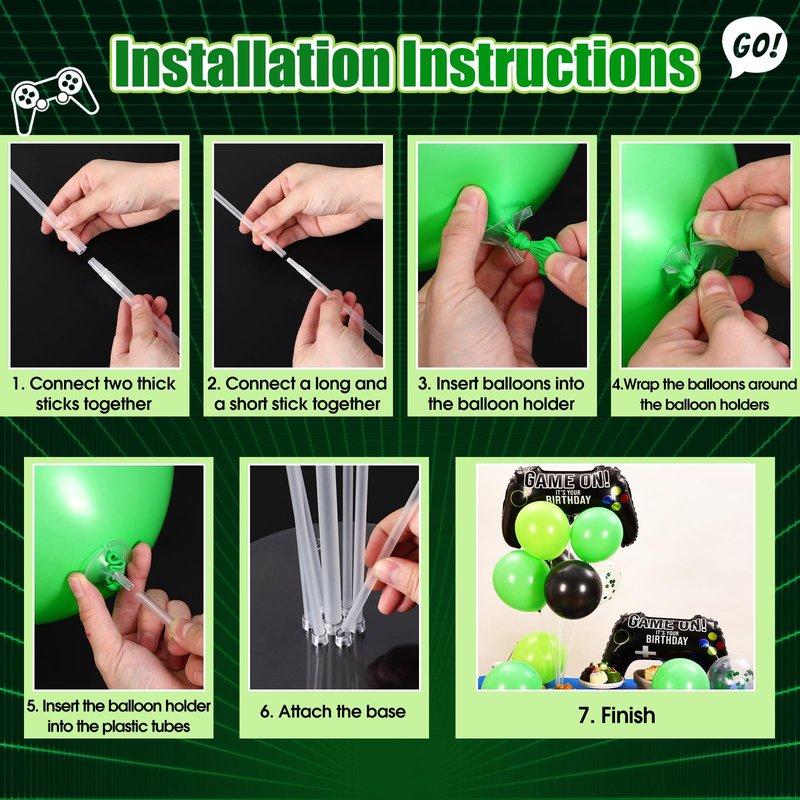 Installation Instructions

GO!

1. Connect two thick sticks together

2. Connect a long and a short stick together

3. Insert balloons into the balloon holder

4.Wrap the balloons around the balloon holders

5. Insert the balloon holder into the plastic tubes

6. Attach the base

GAME ON! IT'S YOUR BIRTHDAY

GAME ON! IT'S YOUR BIRTHDAY

7. Finish