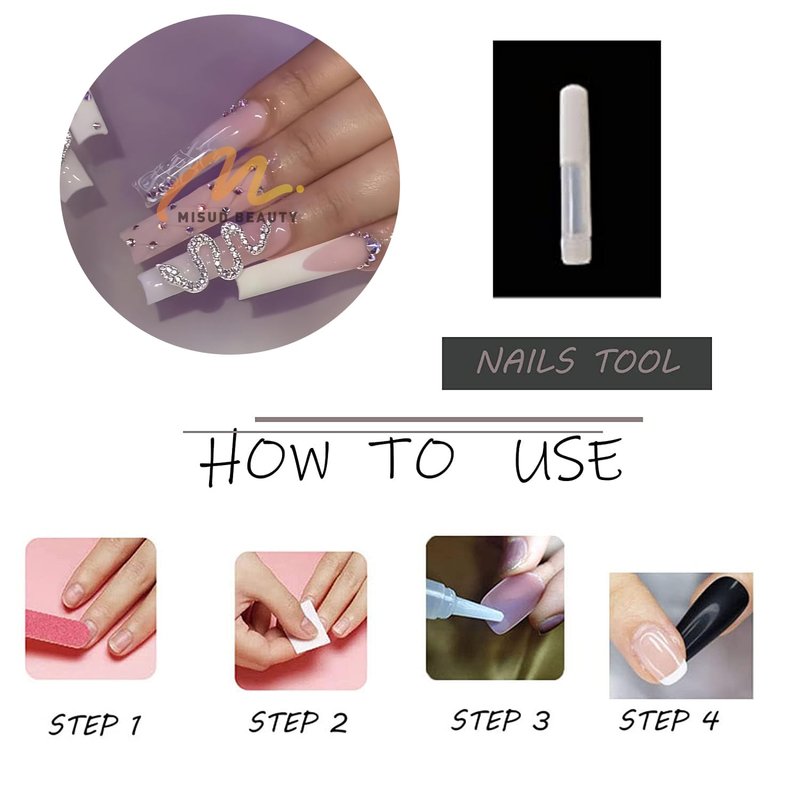 M. MISUD BEAUTY

NAILS TOOL

HOW TO USE

STEP 1

STEP 2

STEP 3

STEP 4