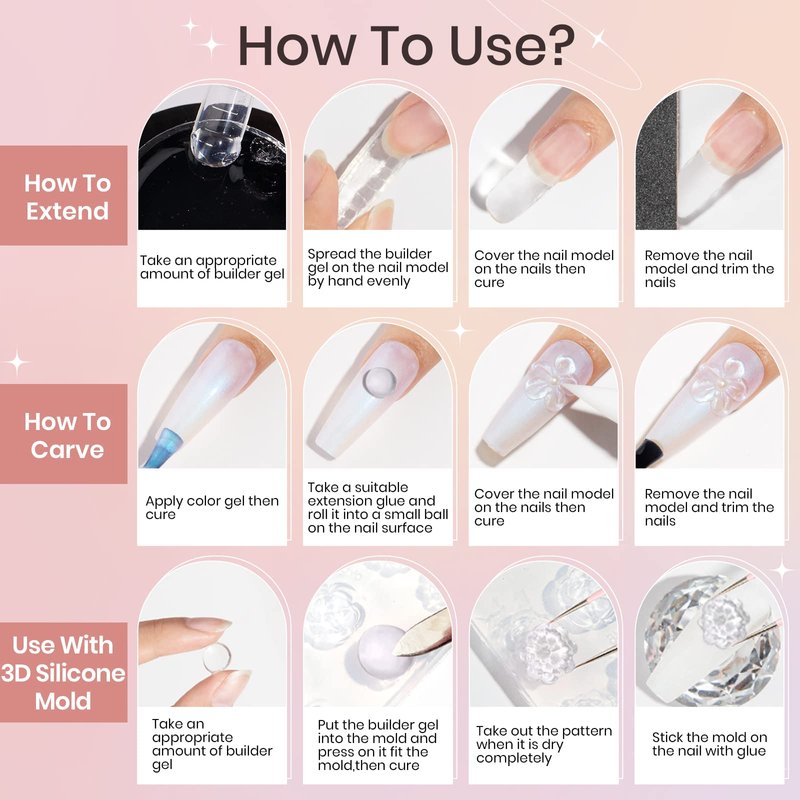 How To Use?

How To Extend

Take an appropriate amount of builder gel

Spread the builder gel on the nail model by hand evenly

Cover the nail model on the nails then cure

Remove the nail model and trim the nails

How To Carve

Apply color gel then cure

Take a suitable extension glue and roll it into a small ball on the nail surface

Cover the nail model on the nails then cure

Remove the nail model and trim the nails

Use With 3D Silicone Mold

Take an appropriate amount of builder gel

Put the builder gel into the mold and press on it fit the mold,then cure

Take out the pattern when it is dry completely

Stick the mold on the nail with glue