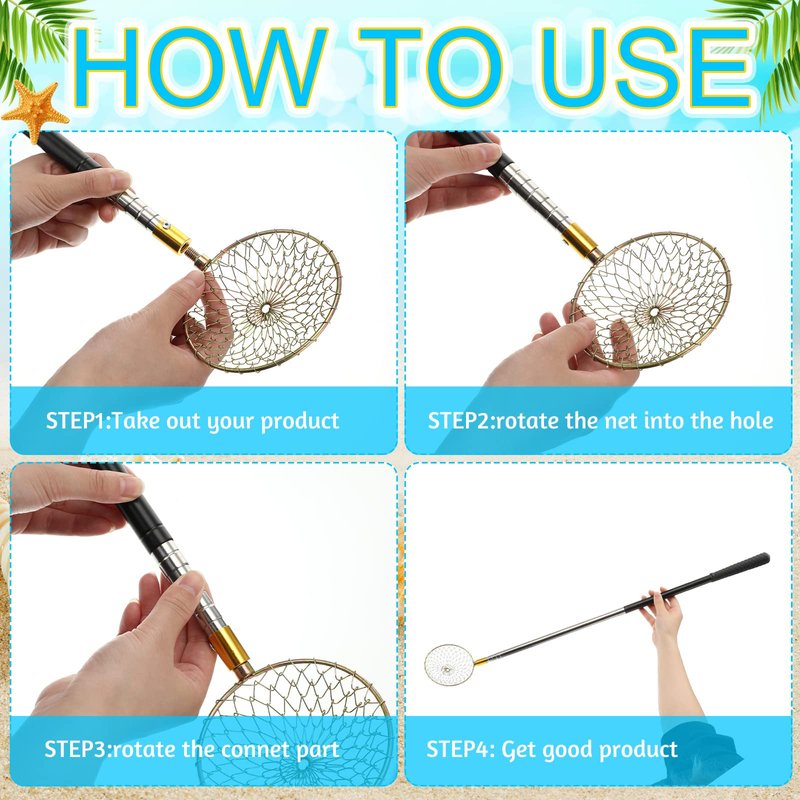 HOW TO USE

STEP1:Take out your product

STEP2:rotate the net into the hole

STEP3:rotate the connet part

STEP4: Get good product