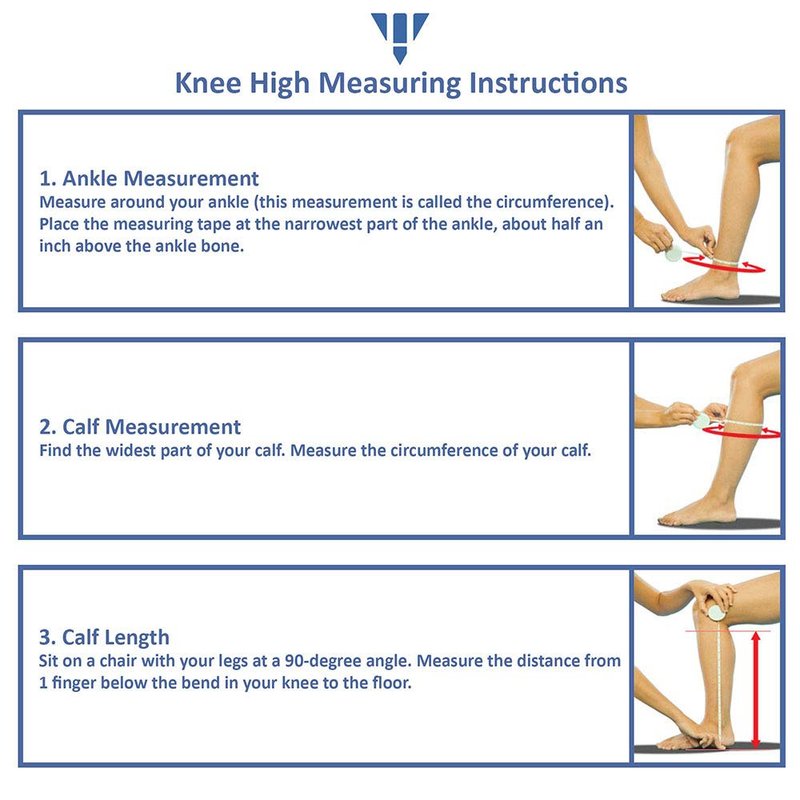 Knee High Measuring Instructions

1. Ankle Measurement
Measure around your ankle (this measurement is called the circumference). Place the measuring tape at the narrowest part of the ankle, about half an inch above the ankle bone.

2. Calf Measurement
Find the widest part of your calf. Measure the circumference of your calf.

3. Calf Length
Sit on a chair with your legs at a 90-degree angle. Measure the distance from 1 finger below the bend in your knee to the floor.