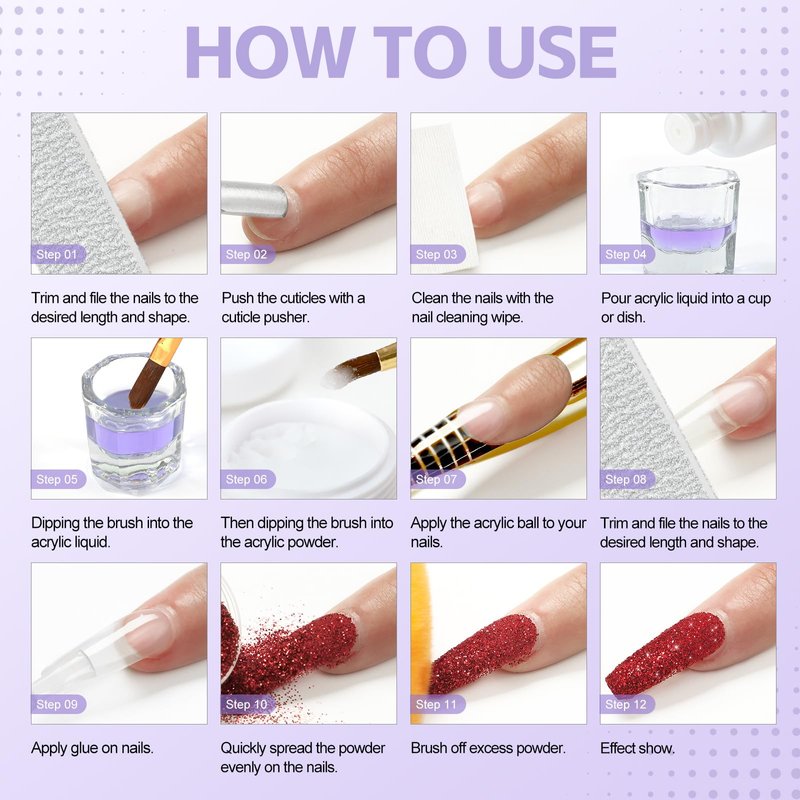 HOW TO USE

Step 01

Trim and file the nails to the desired length and shape.

Step 02

Push the cuticles with a cuticle pusher.

Step 03

Clean the nails with the nail cleaning wipe.

Step 04

Pour acrylic liquid into a cup or dish.

Step 05

Dipping the brush into the acrylic liquid.

Step 06

Then dipping the brush into the acrylic powder.

Step 07

Apply the acrylic ball to your nails.

Step 08

Trim and file the nails to the desired length and shape.

Step 09

Apply glue on nails.

Step 10

Quickly spread the powder evenly on the nails.

Step 11

Brush off excess powder.

Step 12

Effect show.