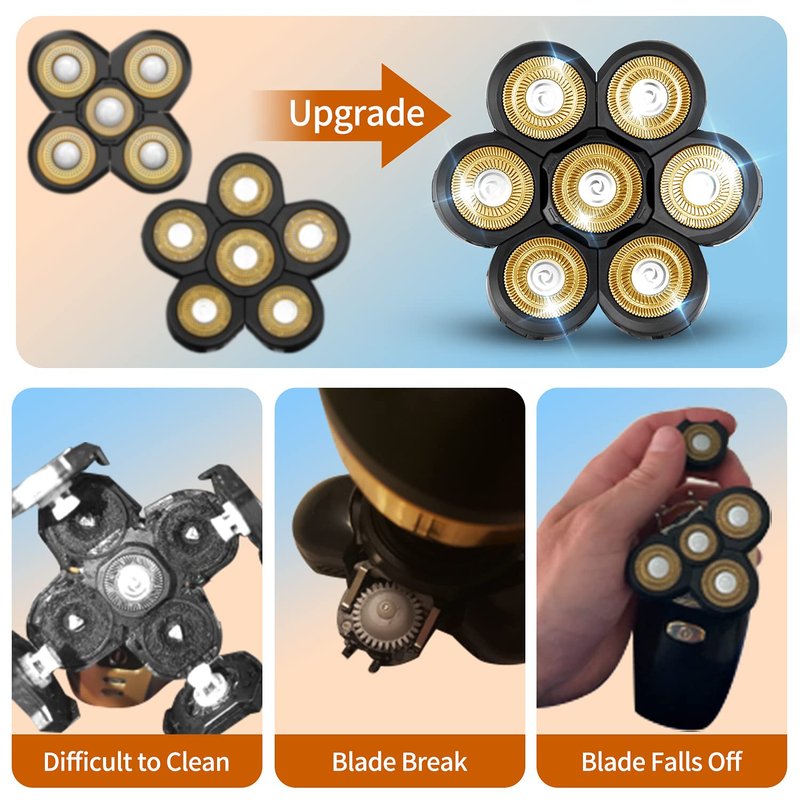 Upgrade

Difficult to Clean

Blade Break

Blade Falls Off