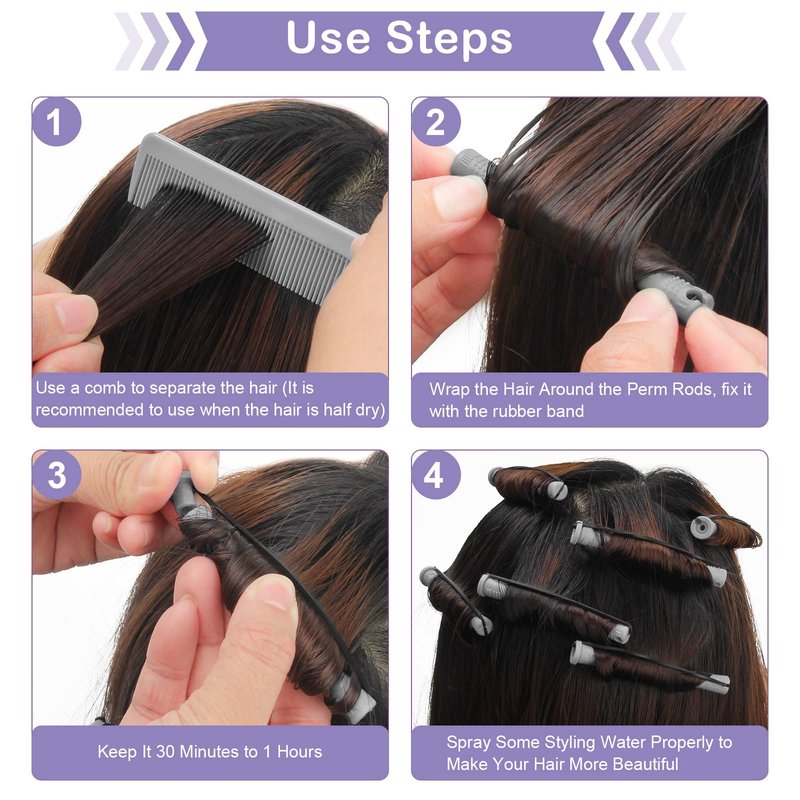 Use Steps

1

Use a comb to separate the hair (It is recommended to use when the hair is half dry)

2

Wrap the Hair Around the Perm Rods, fix it with the rubber band

3

Keep It 30 Minutes to 1 Hours

4

Spray Some Styling Water Properly to Make Your Hair More Beautiful