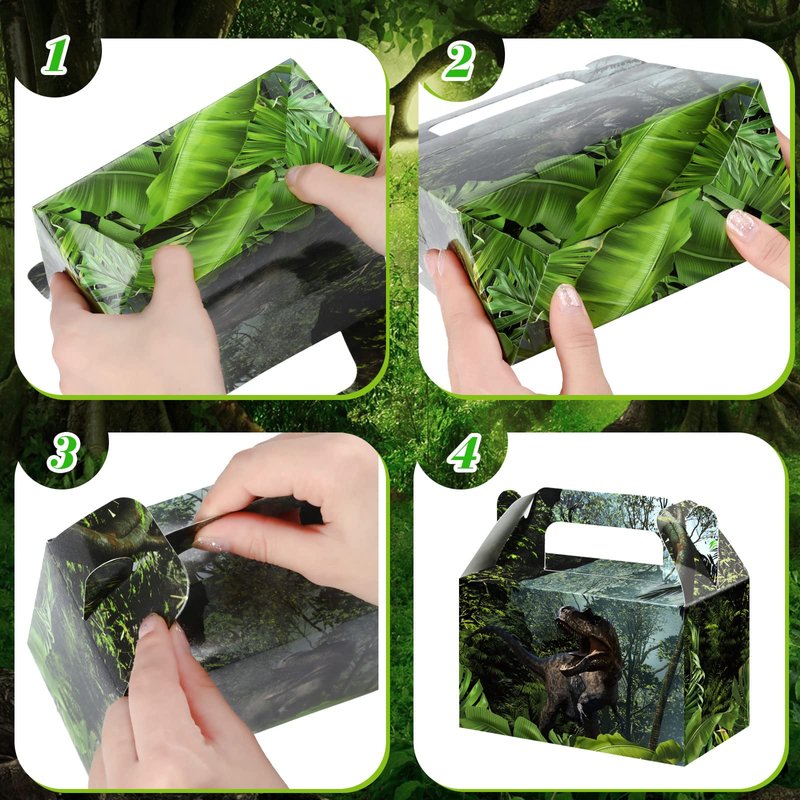 1

2

3

4