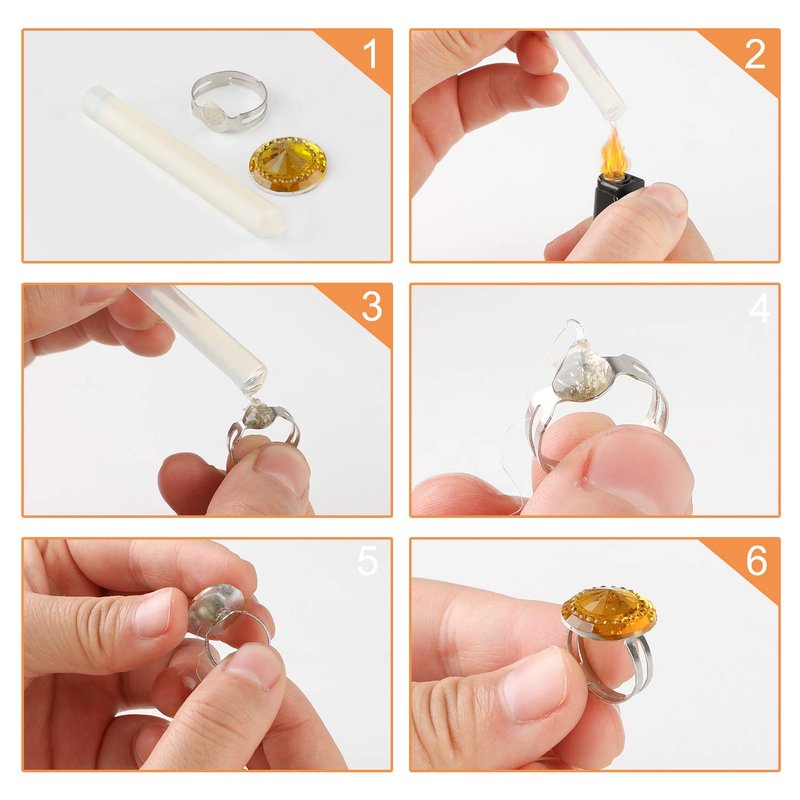 1

2

3

4

5

6