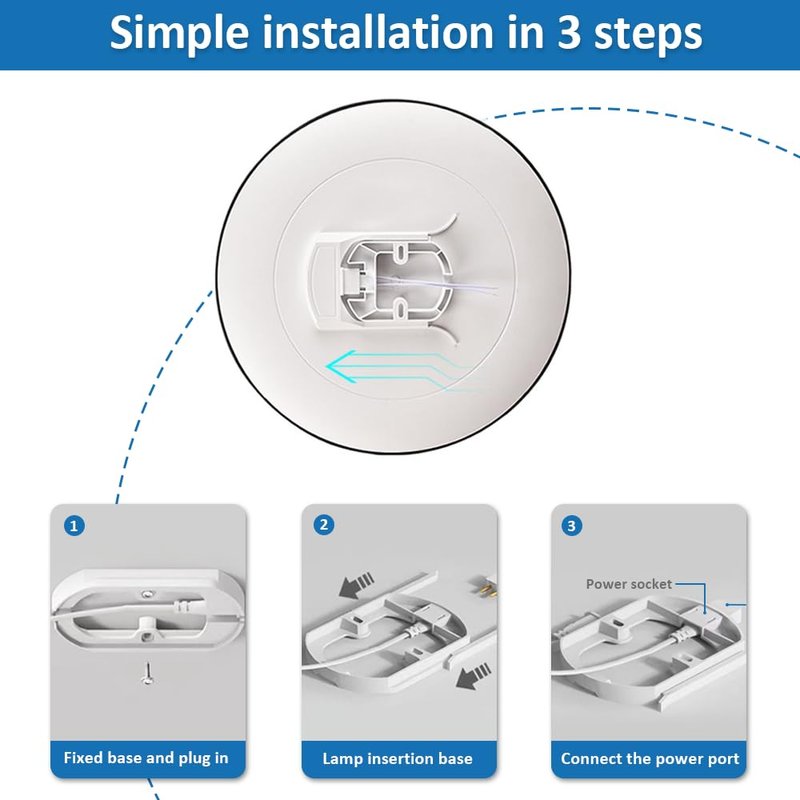 Simple installation in 3 steps

1

Fixed base and plug in

2

Lamp insertion base

3

Power socket

Connect the power port