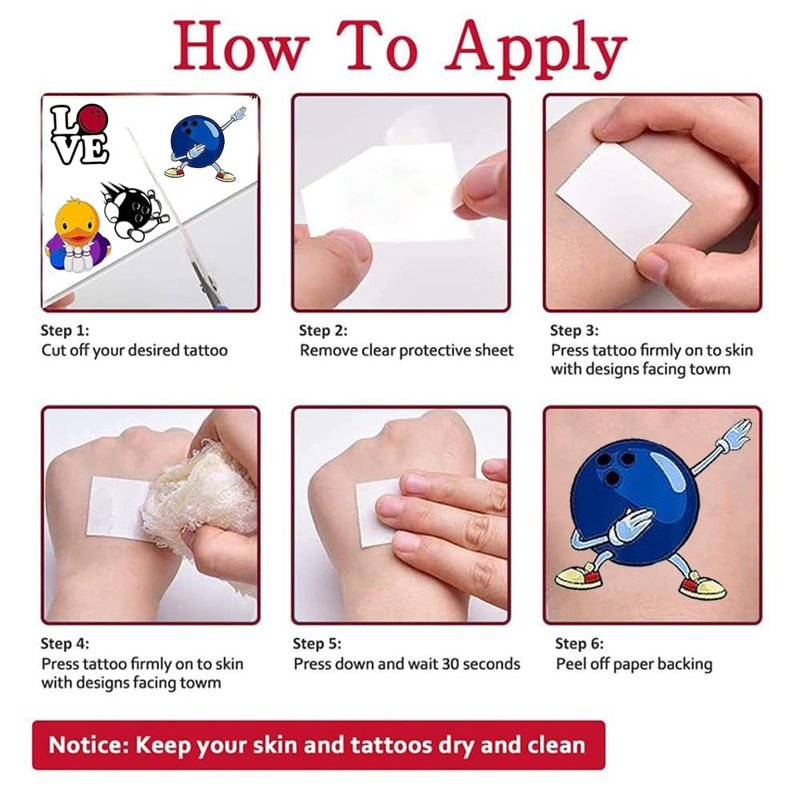 How To Apply

LOVE

Step 1:
Cut off your desired tattoo

Step 2:
Remove clear protective sheet

Step 3:
Press tattoo firmly on to skin with designs facing towm

Step 4:
Press tattoo firmly on to skin with designs facing towm

Step 5:
Press down and wait 30 seconds

Step 6:
Peel off paper backing

Notice: Keep your skin and tattoos dry and clean