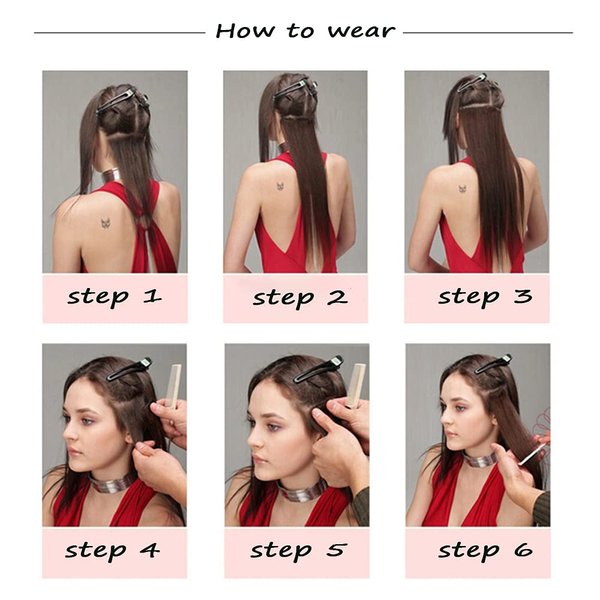 How to wear

step 1

step 2

step 3

step 4

step 5

step 6