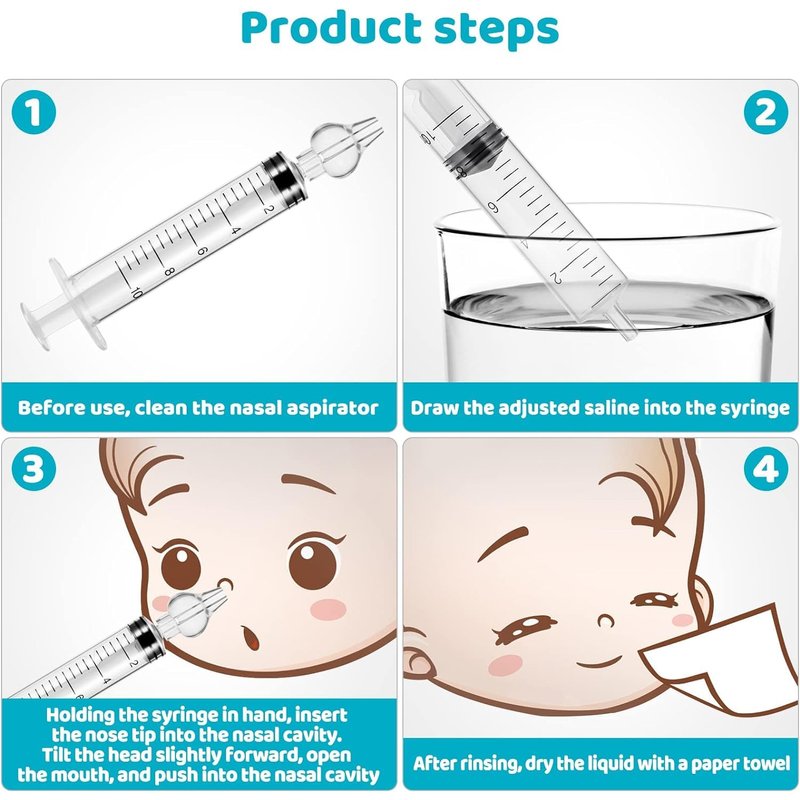 Product steps

1

2
4
6
8
10

Before use, clean the nasal aspirator

2

10
8
6
4
2

Draw the adjusted saline into the syringe

3

2
4

Holding the syringe in hand, insert the nose tip into the nasal cavity. Tilt the head slightly forward, open the mouth, and push into the nasal cavity

4

After rinsing, dry the liquid with a paper towel