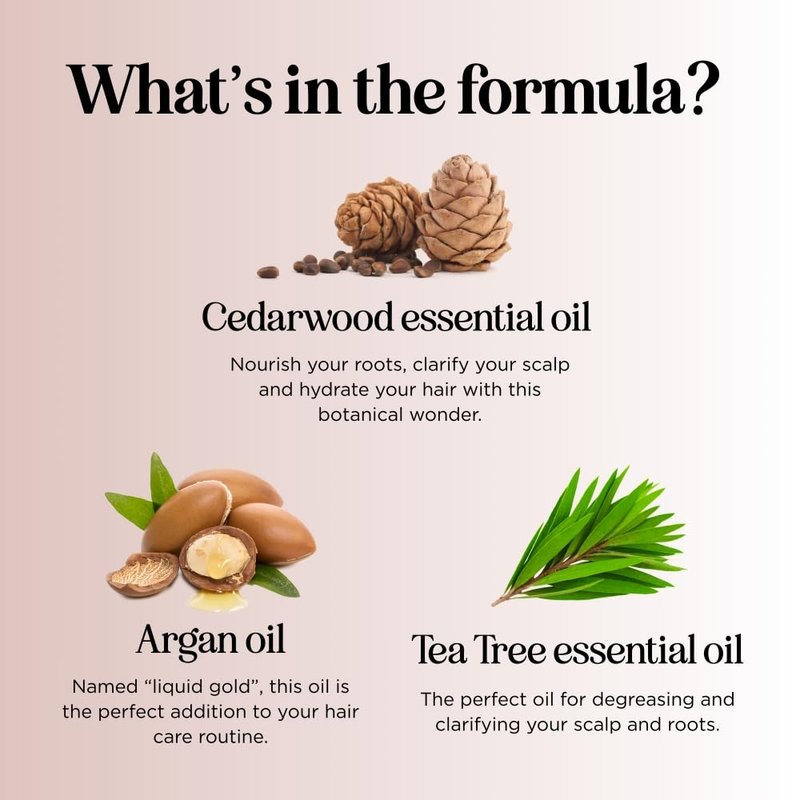 What's in the formula?

Cedarwood essential oil

Nourish your roots, clarify your scalp and hydrate your hair with this botanical wonder.

Argan oil

Named "liquid gold", this oil is the perfect addition to your hair care routine.

Tea Tree essential oil

The perfect oil for degreasing and clarifying your scalp and roots.