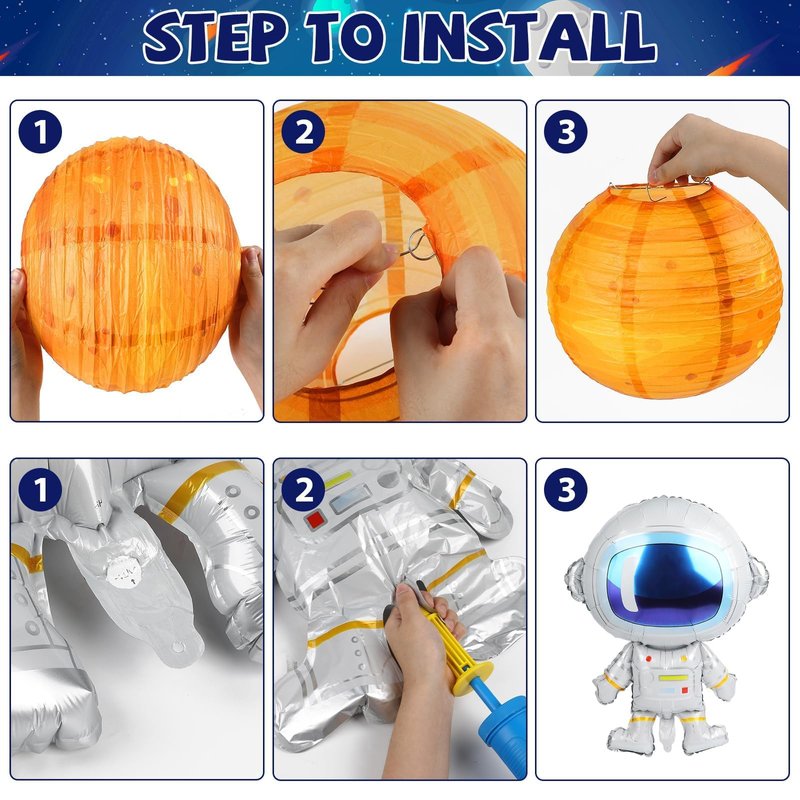 STEP TO INSTALL

1

2

3

1

2

3