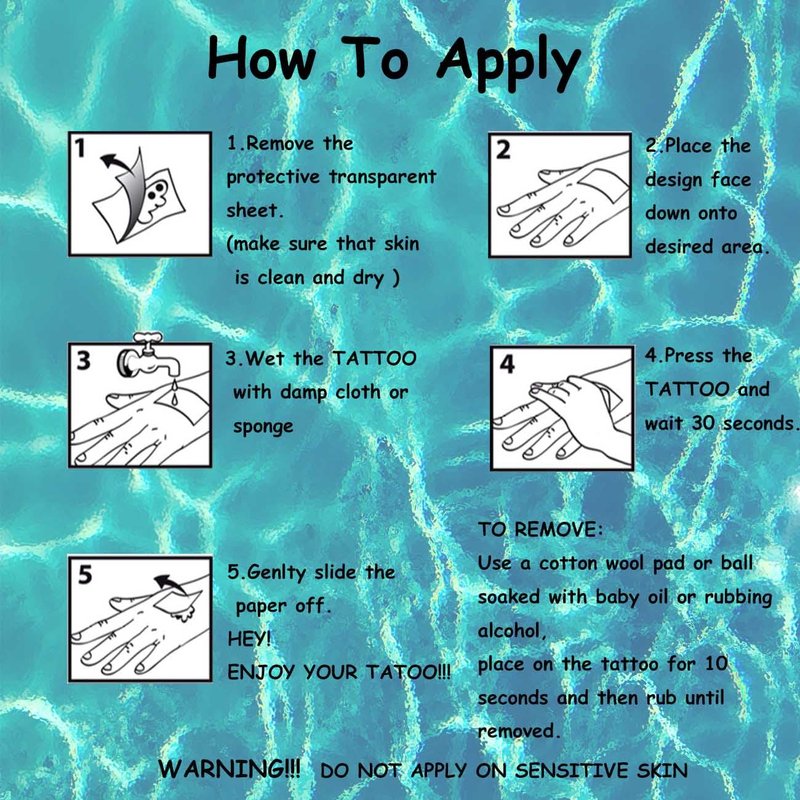 How To Apply

1

1.Remove the protective transparent sheet.
(make sure that skin is clean and dry )

2

2.Place the design face down onto desired area.

3

3.Wet the TATTOO with damp cloth or sponge

4

4.Press the TATTOO and wait 30 seconds.

5

5.Genlty slide the paper off.
HEY!
ENJOY YOUR TATOO!!!

TO REMOVE:
Use a cotton wool pad or ball soaked with baby oil or rubbing alcohol,
place on the tattoo for 10 seconds and then rub until removed.

WARNING!!! DO NOT APPLY ON SENSITIVE SKIN