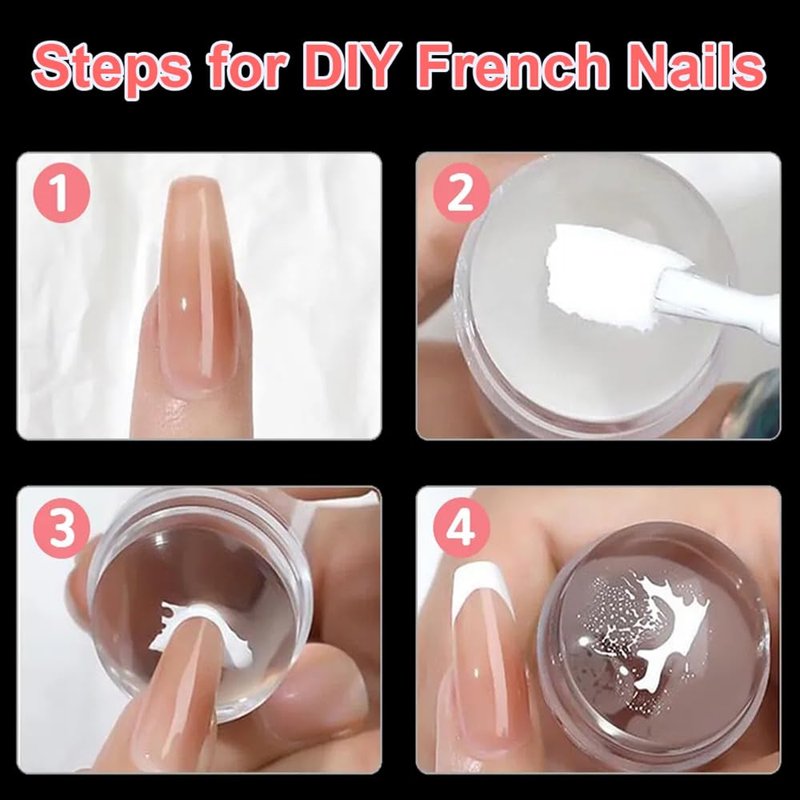 Steps for DIY French Nails

1

2

3

4