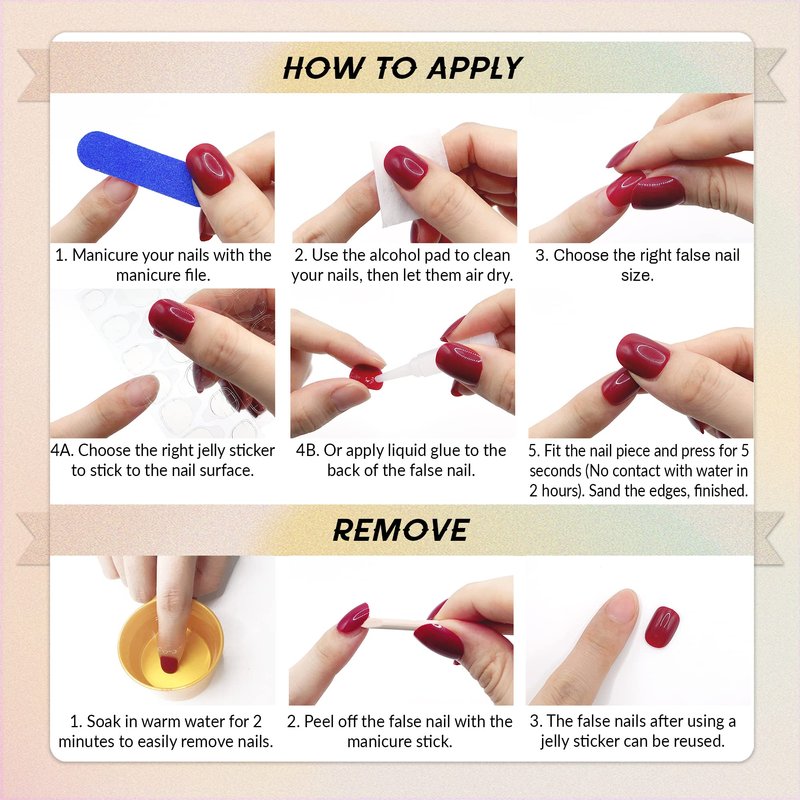 HOW TO APPLY

1. Manicure your nails with the manicure file.

2. Use the alcohol pad to clean your nails, then let them air dry.

3. Choose the right false nail size.

4A. Choose the right jelly sticker to stick to the nail surface.

4B. Or apply liquid glue to the back of the false nail.

5. Fit the nail piece and press for 5 seconds (No contact with water in 2 hours). Sand the edges, finished.

REMOVE

1. Soak in warm water for 2 minutes to easily remove nails.

2. Peel off the false nail with the manicure stick.

3. The false nails after using a jelly sticker can be reused.