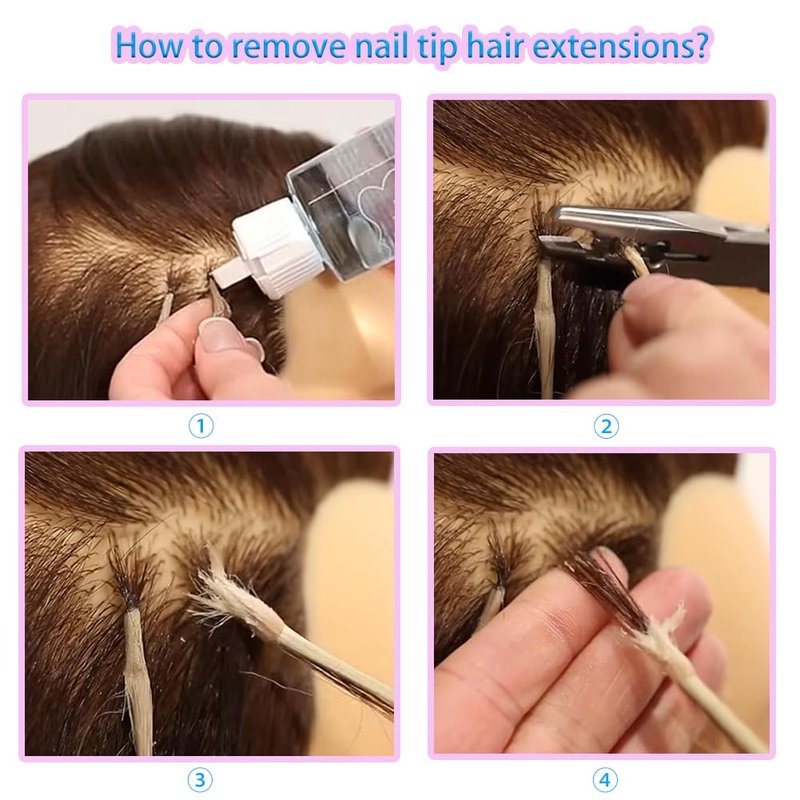 How to remove nail tip hair extensions?

①

②

③

④