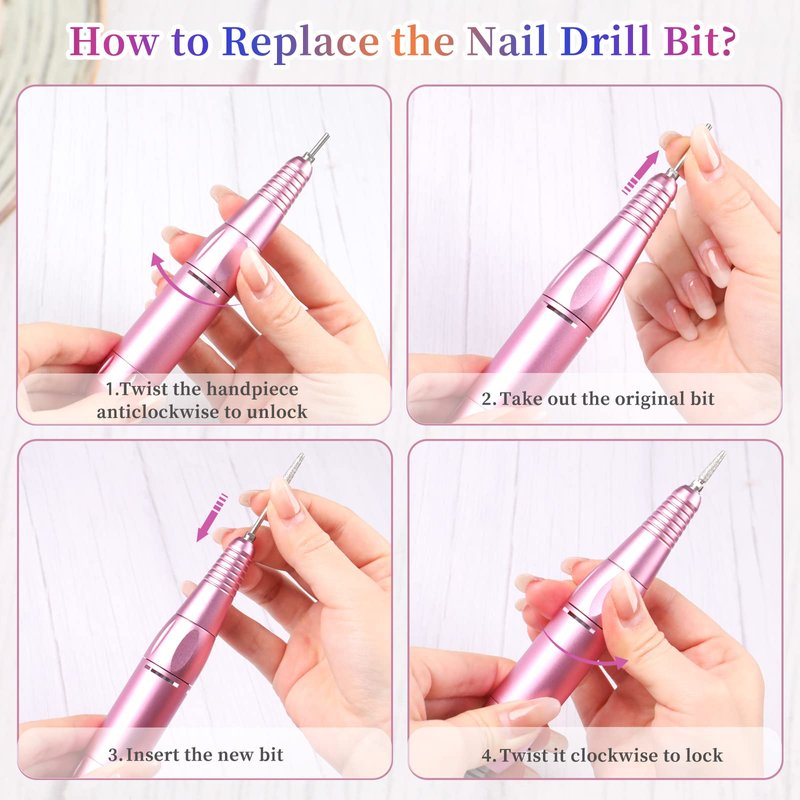 How to Replace the Nail Drill Bit?

1.Twist the handpiece anticlockwise to unlock

2.Take out the original bit

3.Insert the new bit

4.Twist it clockwise to lock