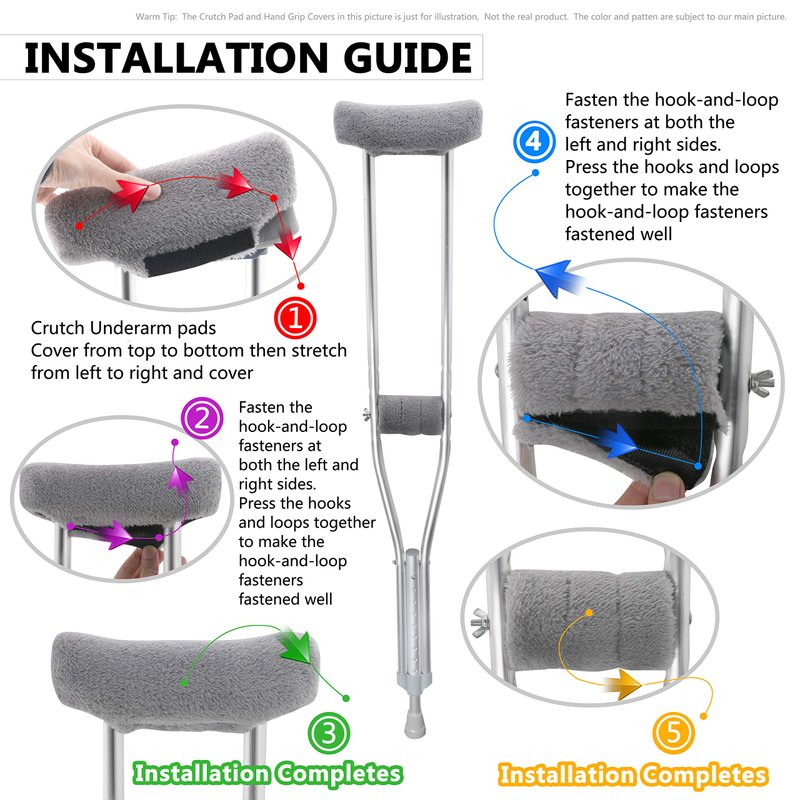 Warm Tip: The Crutch Pad and Hand Grip Covers in this picture is just for illustration, Not the real product. The color and patten are subject to our main picture.

INSTALLATION GUIDE

①

Crutch Underarm pads
Cover from top to bottom then stretch from left to right and cover

②

Fasten the hook-and-loop fasteners at both the left and right sides.
Press the hooks and loops together to make the hook-and-loop fasteners fastened well

③

Installation Completes

④

Fasten the hook-and-loop fasteners at both the left and right sides.
Press the hooks and loops together to make the hook-and-loop fasteners fastened well

⑤

Installation Completes