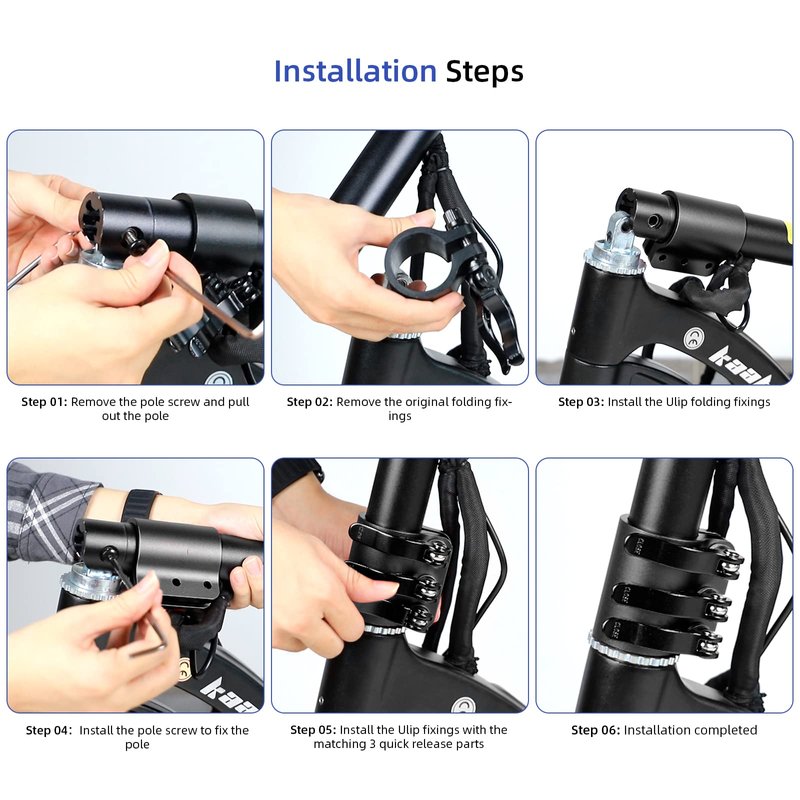 Installation Steps

Step 01: Remove the pole screw and pull out the pole

Step 02: Remove the original folding fixings

Step 03: Install the Ulip folding fixings

Step 04: Install the pole screw to fix the pole

Step 05: Install the Ulip fixings with the matching 3 quick release parts

Step 06: Installation completed