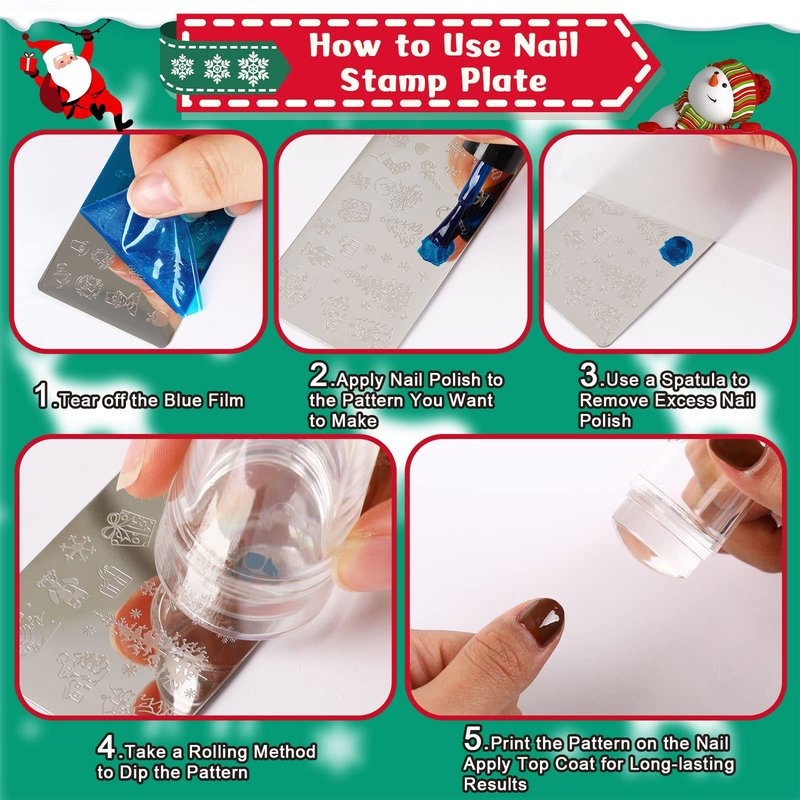 How to Use Nail Stamp Plate

1.Tear off the Blue Film

2.Apply Nail Polish to the Pattern You Want to Make

3.Use a Spatula to Remove Excess Nail Polish

4.Take a Rolling Method to Dip the Pattern

5.Print the Pattern on the Nail Apply Top Coat for Long-lasting Results