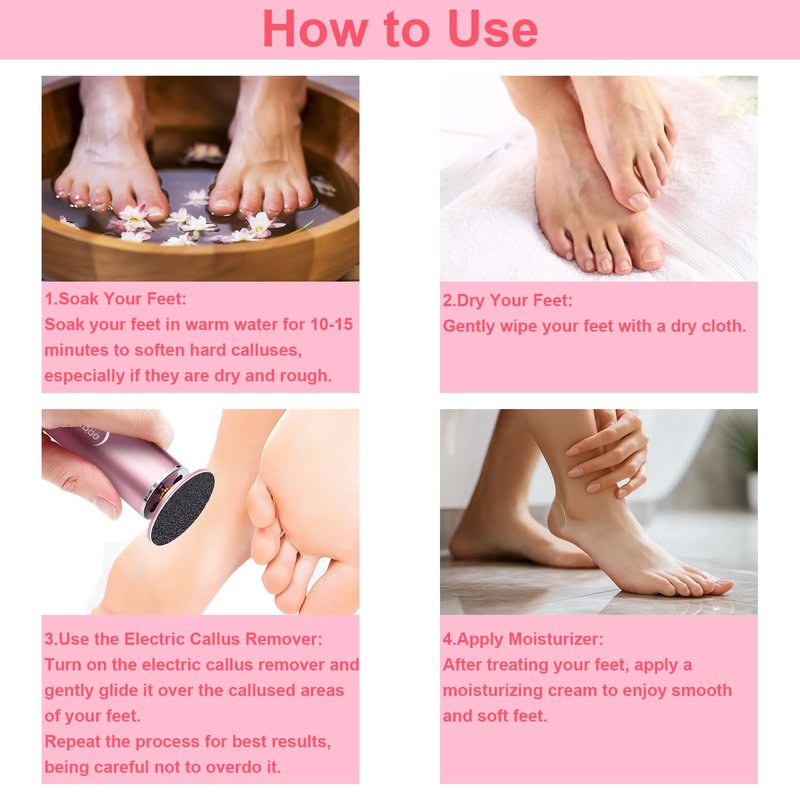 How to Use

1.Soak Your Feet:
Soak your feet in warm water for 10-15 minutes to soften hard calluses, especially if they are dry and rough.

2.Dry Your Feet:
Gently wipe your feet with a dry cloth.

3.Use the Electric Callus Remover:
Turn on the electric callus remover and gently glide it over the callused areas of your feet.
Repeat the process for best results, being careful not to overdo it.

4.Apply Moisturizer:
After treating your feet, apply a moisturizing cream to enjoy smooth and soft feet.