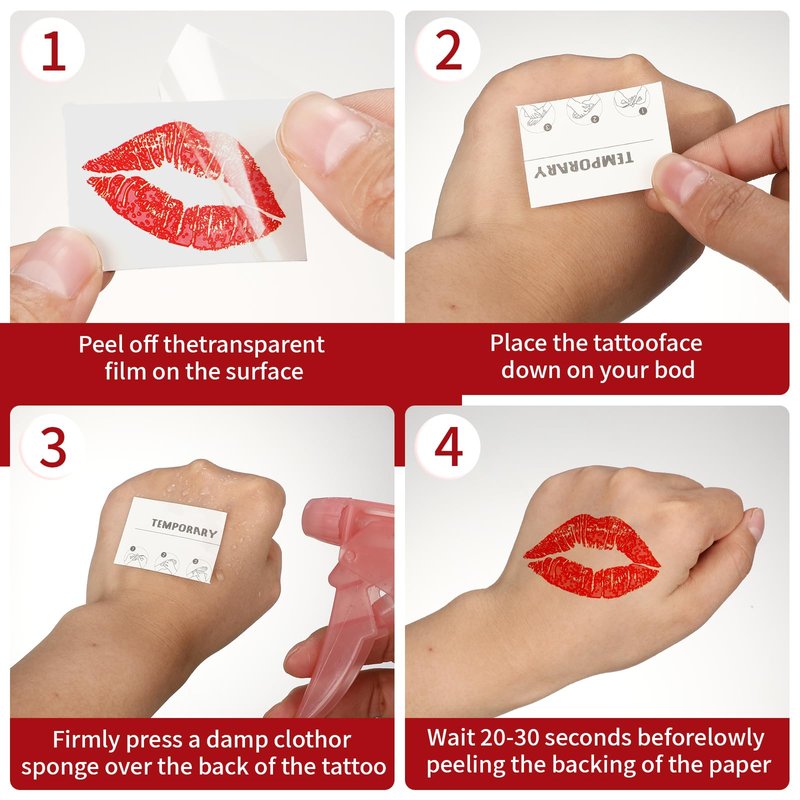 1

Peel off thetransparent film on the surface

2

TEMPORARY

Place the tattooface down on your bod

3

TEMPORARY

Firmly press a damp clothor sponge over the back of the tattoo

4

Wait 20-30 seconds beforelowly peeling the backing of the paper