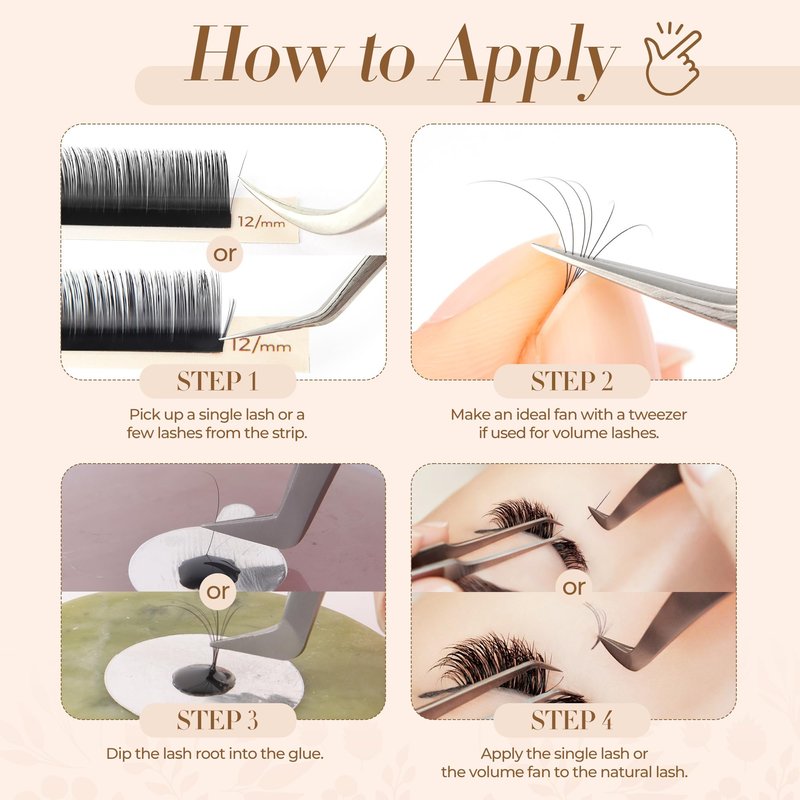 How to Apply

12/mm

or

12/mm

STEP 1

Pick up a single lash or a few lashes from the strip.

STEP 2

Make an ideal fan with a tweezer if used for volume lashes.

or

STEP 3

Dip the lash root into the glue.

or

STEP 4

Apply the single lash or the volume fan to the natural lash.