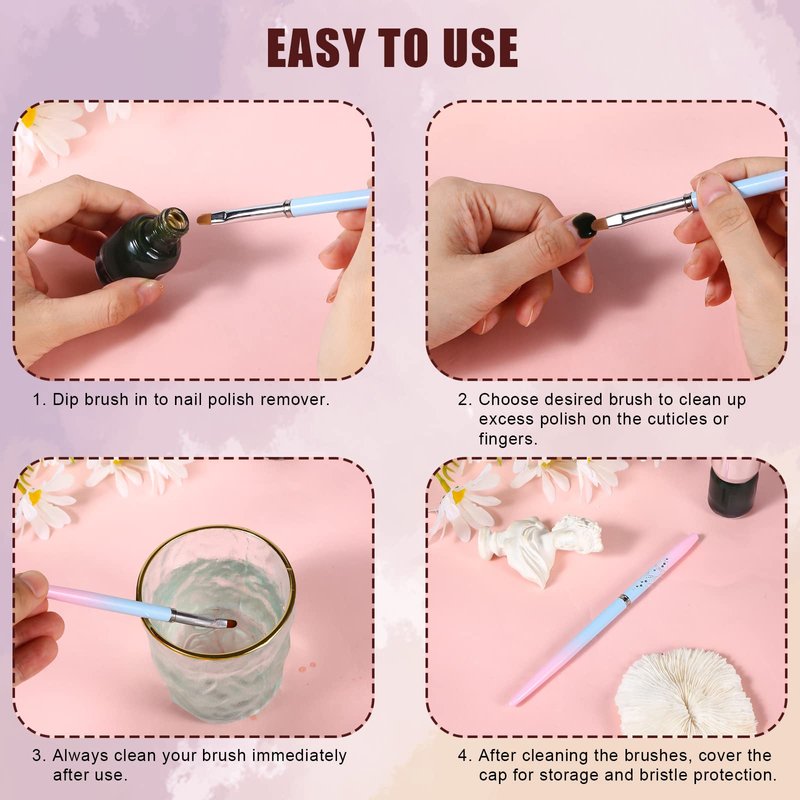 EASY TO USE

1. Dip brush in to nail polish remover.

2. Choose desired brush to clean up excess polish on the cuticles or fingers.

3. Always clean your brush immediately after use.

4. After cleaning the brushes, cover the cap for storage and bristle protection.