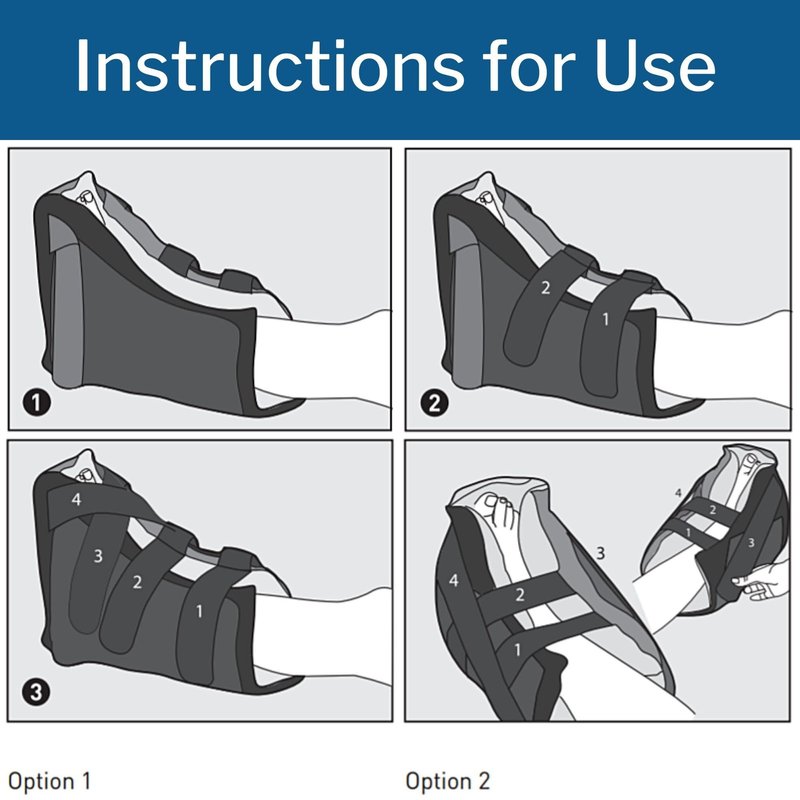 Instructions for Use

1

2

1

2

4

3

2

1

3

4

3

2

1

4

2

1

3

Option 1

Option 2